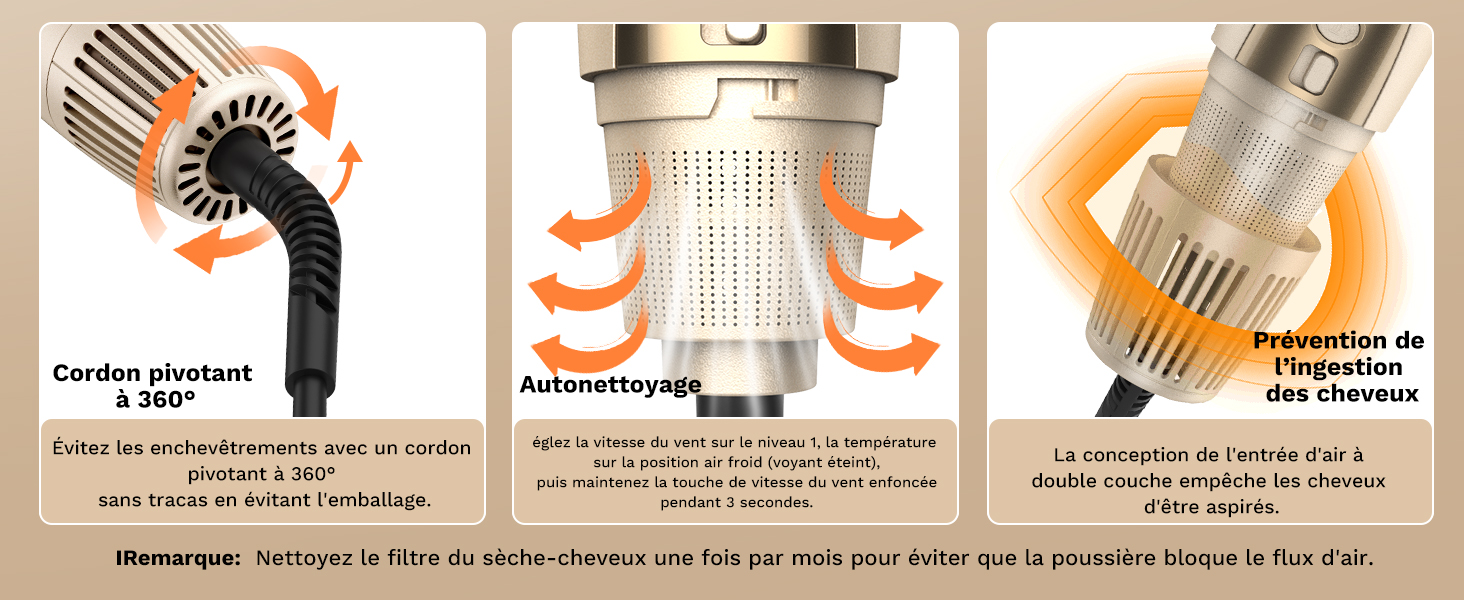 Cordon pivotant à 360°

Évitez les enchevêtrements avec un cordon pivotant à 360° sans tracas en évitant l'emballage.

Autonettoyage

églez la vitesse du vent sur le niveau 1, la température sur la position air froid (voyant éteint), puis maintenez la touche de vitesse du vent enfoncée pendant 3 secondes.

Prévention de l'ingestion des cheveux

La conception de l'entrée d'air à double couche empêche les cheveux d'être aspirés.

IRemarque: Nettoyez le filtre du sèche-cheveux une fois par mois pour éviter que la poussière bloque le flux d'air.