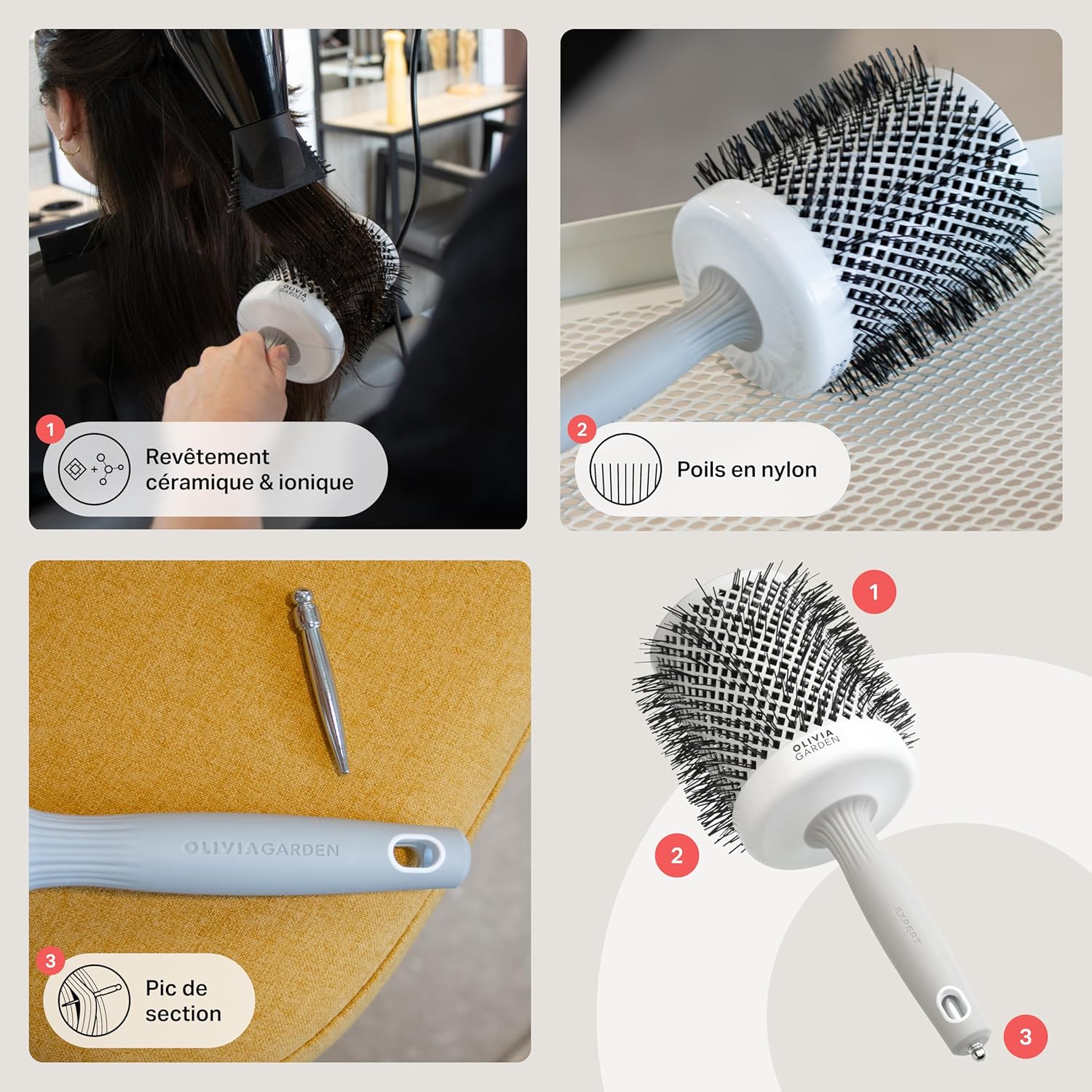 OLIVIA GARDEN

1

Revêtement céramique & ionique

2

Poils en nylon

OLIVIAGARDEN

3

Pic de section

1

OLIVIA GARDEN

2

EXPERT

3