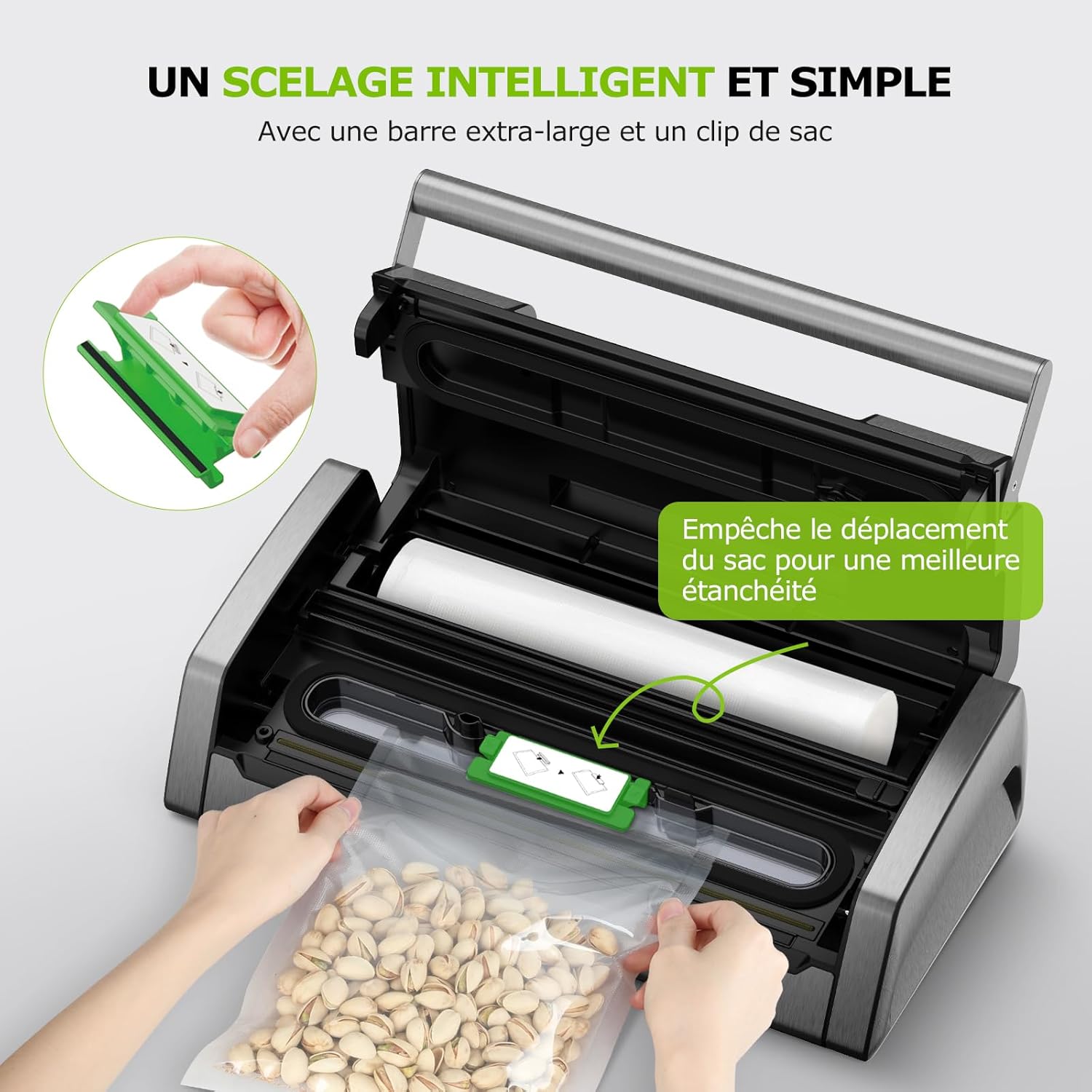 UN SCELAGE INTELLIGENT ET SIMPLE

Avec une barre extra-large et un clip de sac

Empêche le déplacement du sac pour une meilleure étanchéité