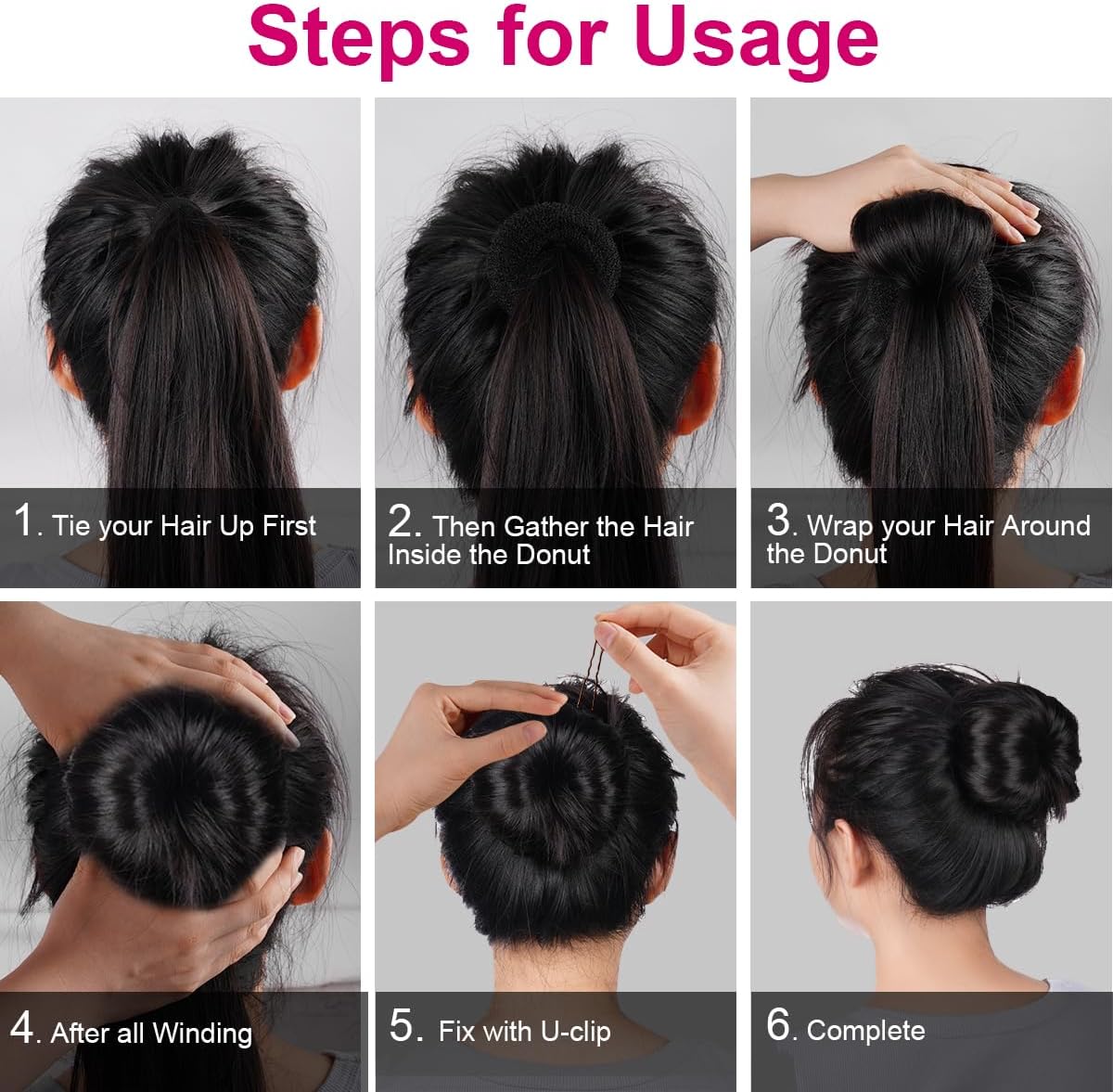 Steps for Usage

1. Tie your Hair Up First

2. Then Gather the Hair Inside the Donut

3. Wrap your Hair Around the Donut

4. After all Winding

5. Fix with U-clip

6. Complete