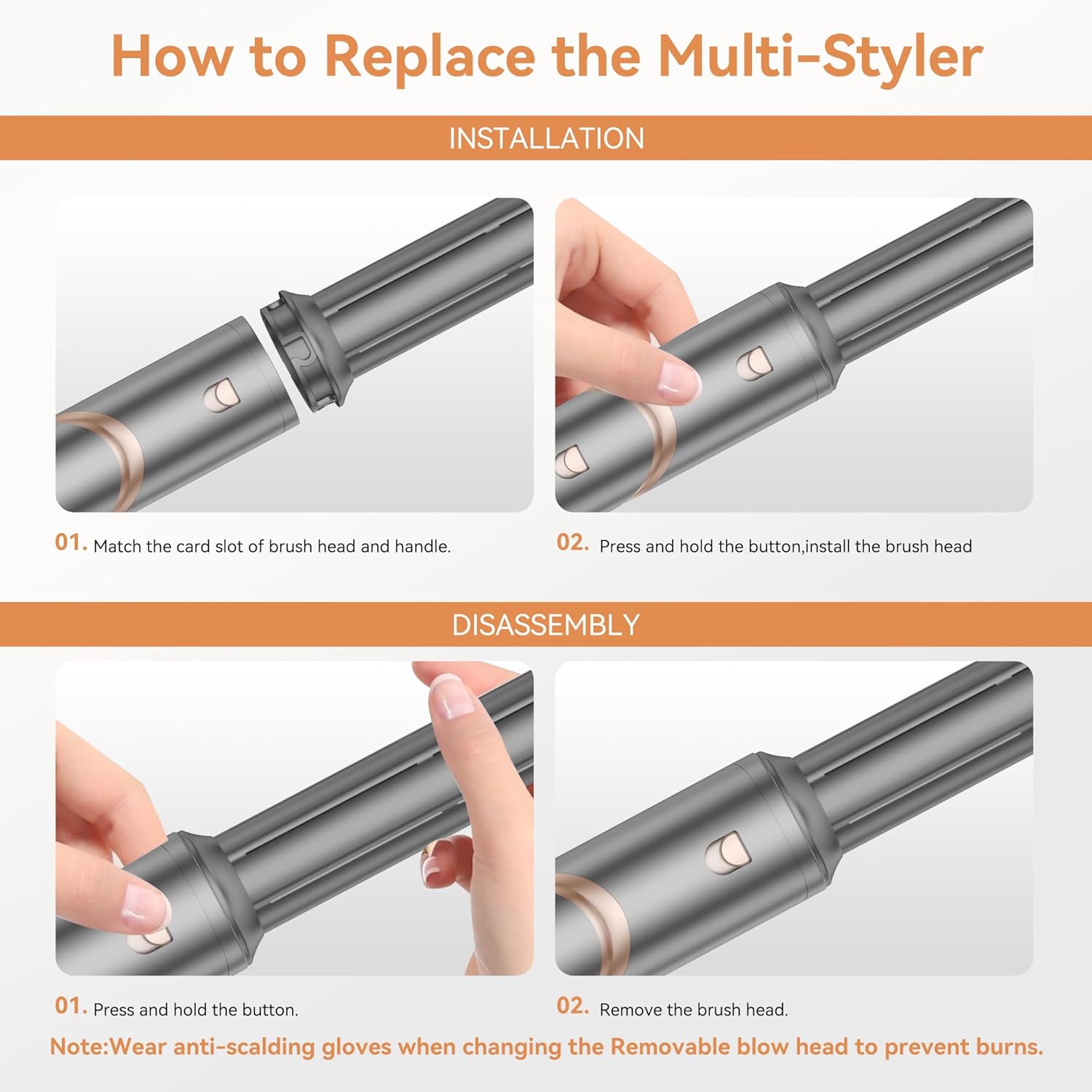 How to Replace the Multi-Styler

INSTALLATION

01. Match the card slot of brush head and handle.

02. Press and hold the button,install the brush head

DISASSEMBLY

01. Press and hold the button.

02. Remove the brush head.

Note:Wear anti-scalding gloves when changing the Removable blow head to prevent burns.