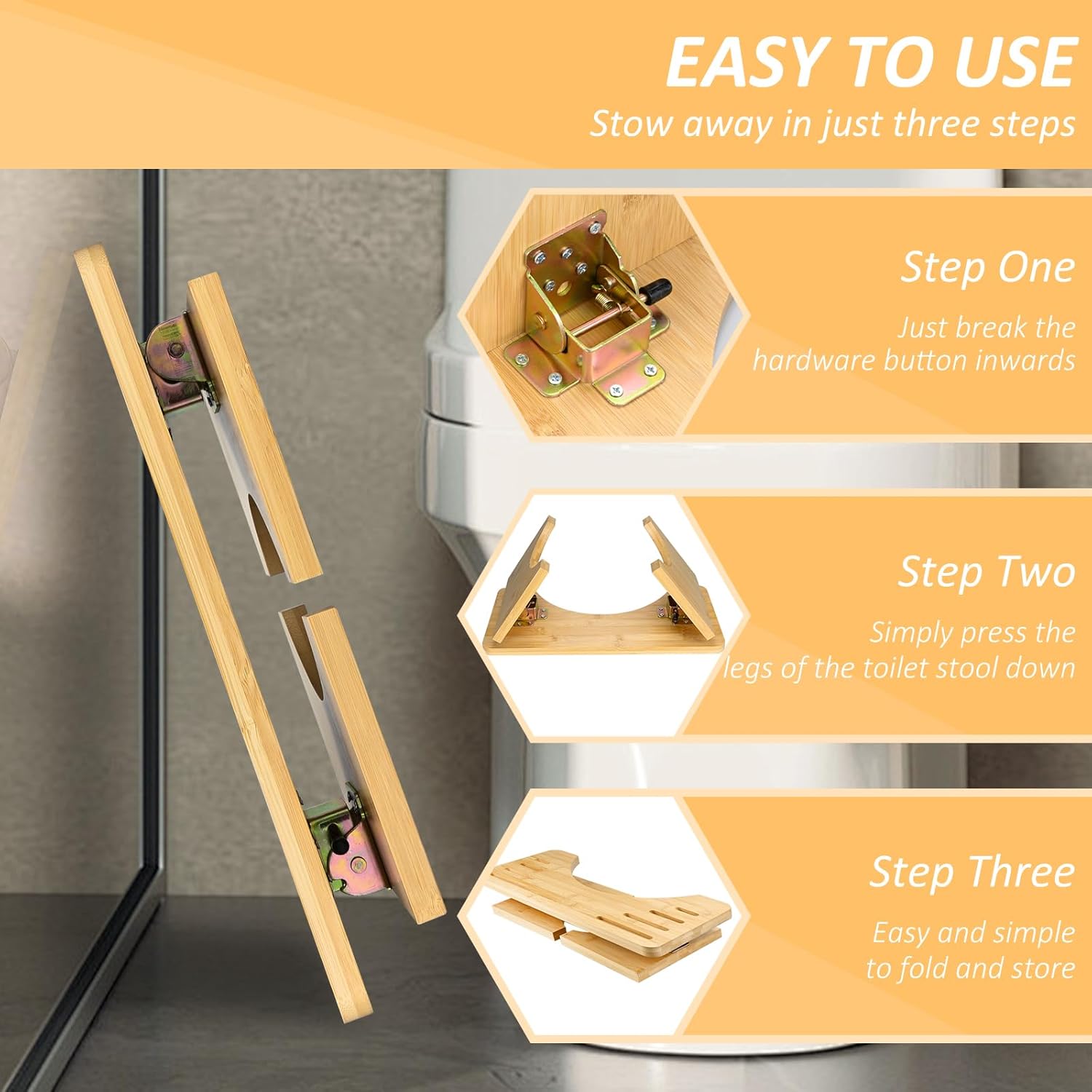 EASY TO USE
Stow away in just three steps

Step One
Just break the hardware button inwards

Step Two
Simply press the legs of the toilet stool down

Step Three
Easy and simple to fold and store