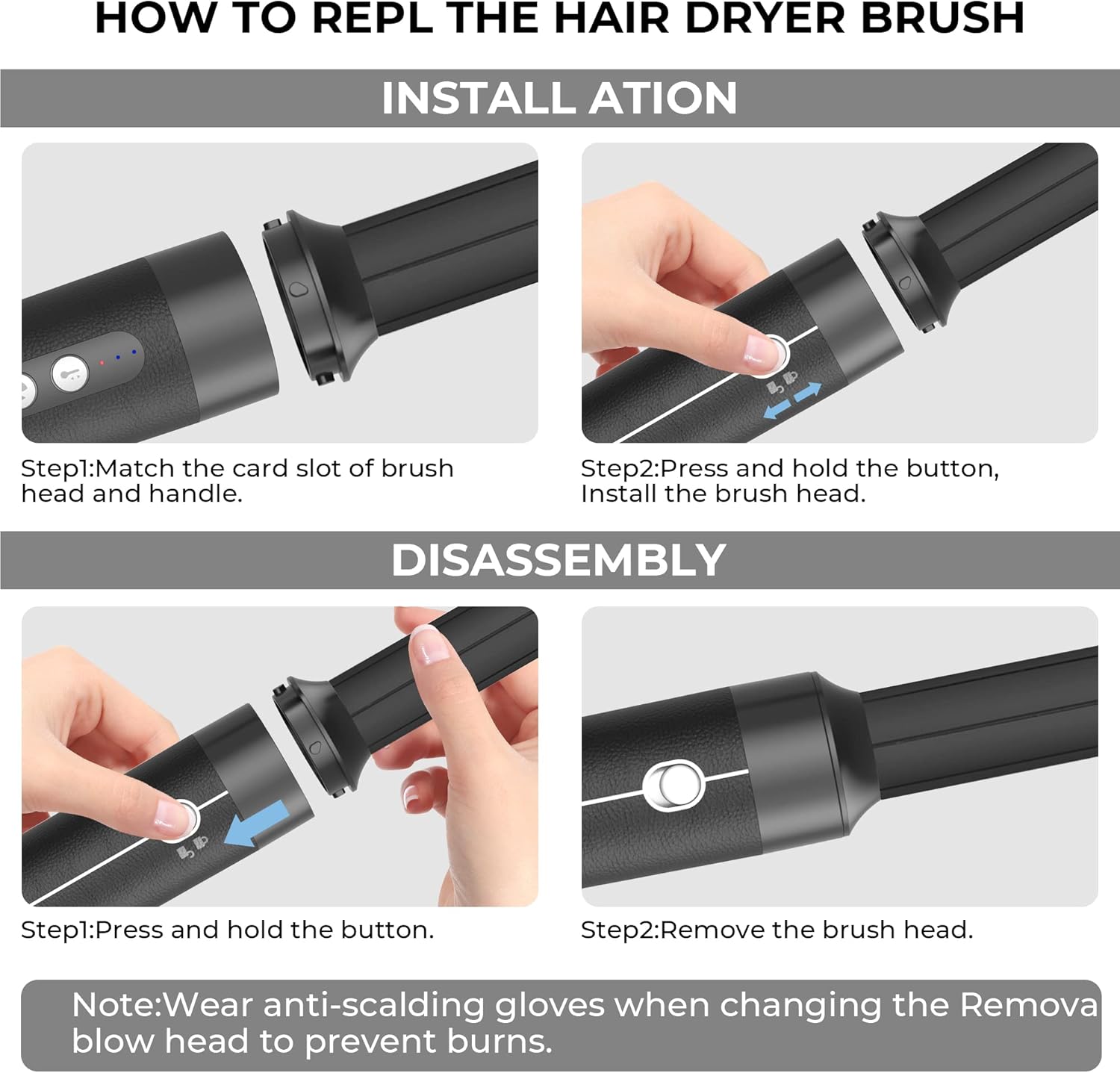 HOW TO REPL THE HAIR DRYER BRUSH

INSTALL ATION

Step1:Match the card slot of brush head and handle.

Step2:Press and hold the button, Install the brush head.

DISASSEMBLY

Step1:Press and hold the button.

Step2:Remove the brush head.

Note:Wear anti-scalding gloves when changing the Remova blow head to prevent burns.