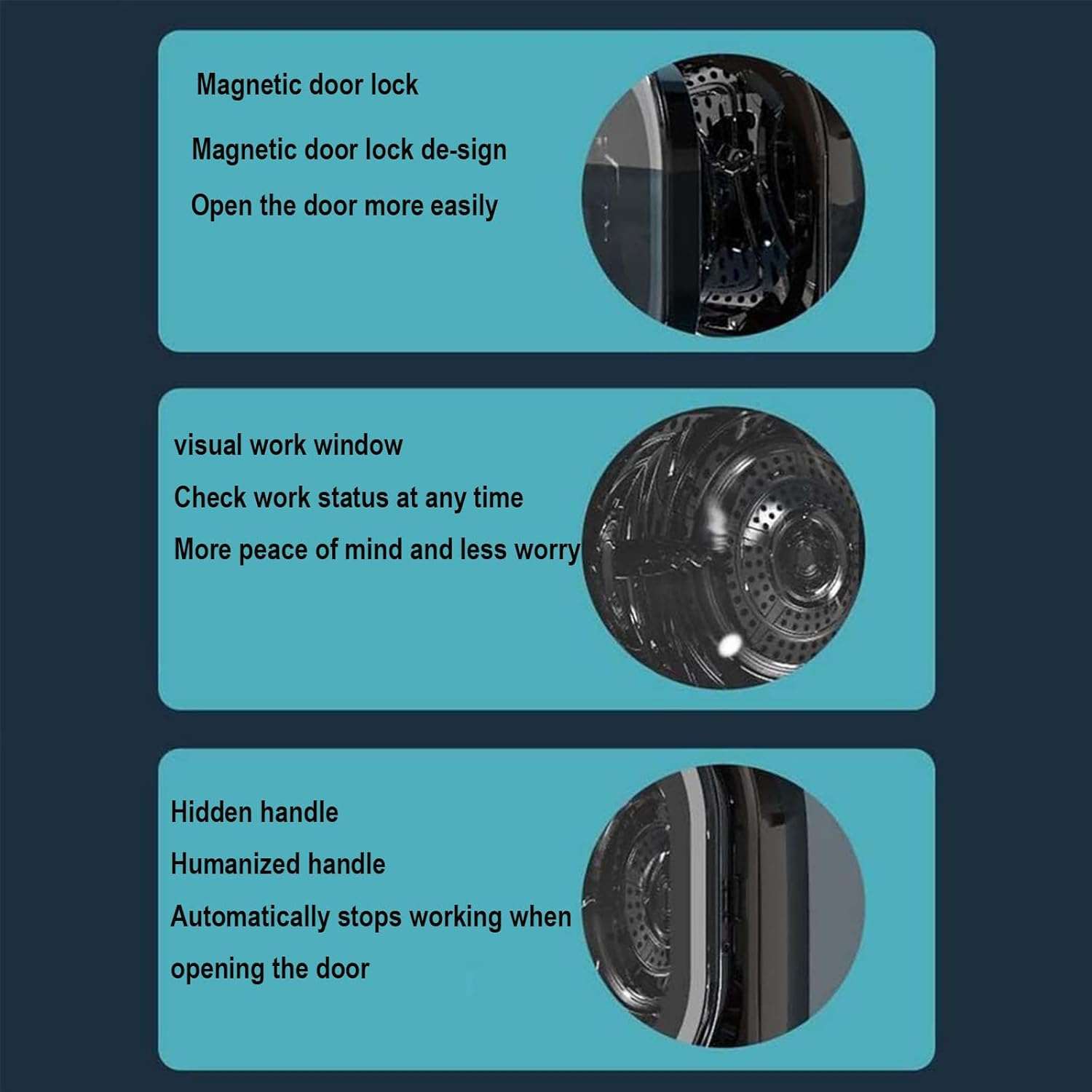 Magnetic door lock

Magnetic door lock de-sign

Open the door more easily

visual work window

Check work status at any time

More peace of mind and less worry

Hidden handle

Humanized handle

Automatically stops working when opening the door