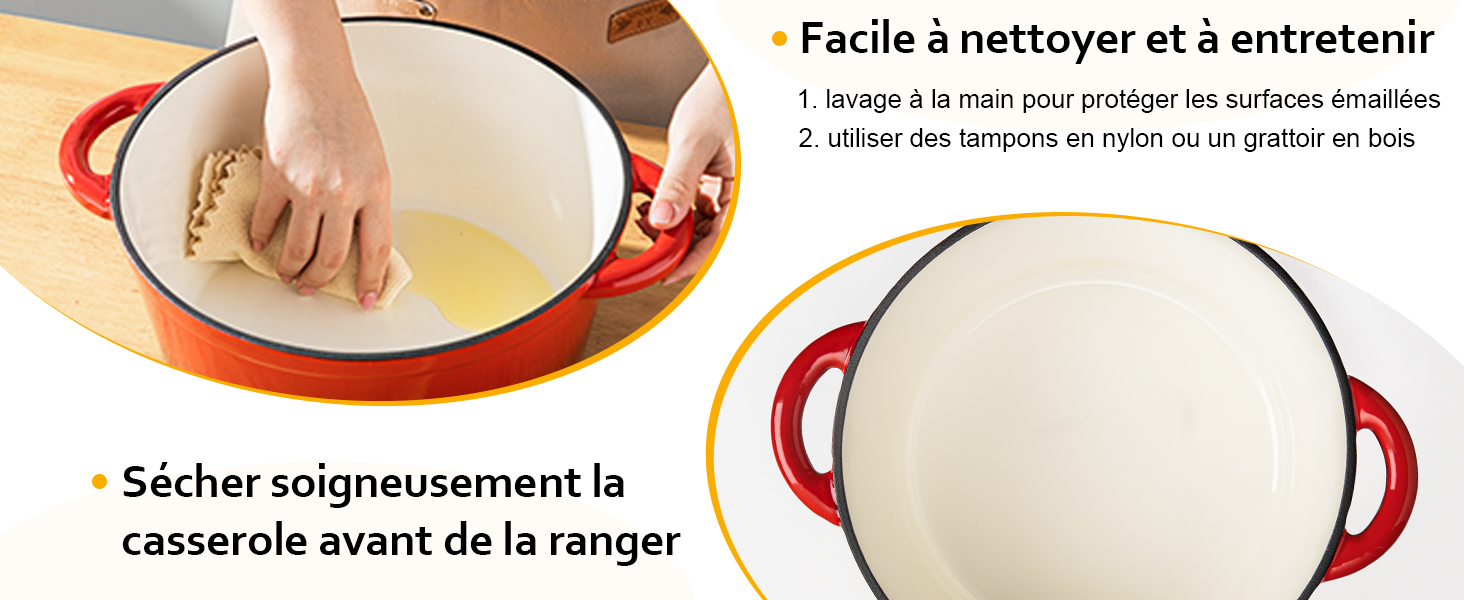 • Facile à nettoyer et à entretenir

1. lavage à la main pour protéger les surfaces émaillées
2. utiliser des tampons en nylon ou un grattoir en bois

• Sécher soigneusement la casserole avant de la ranger