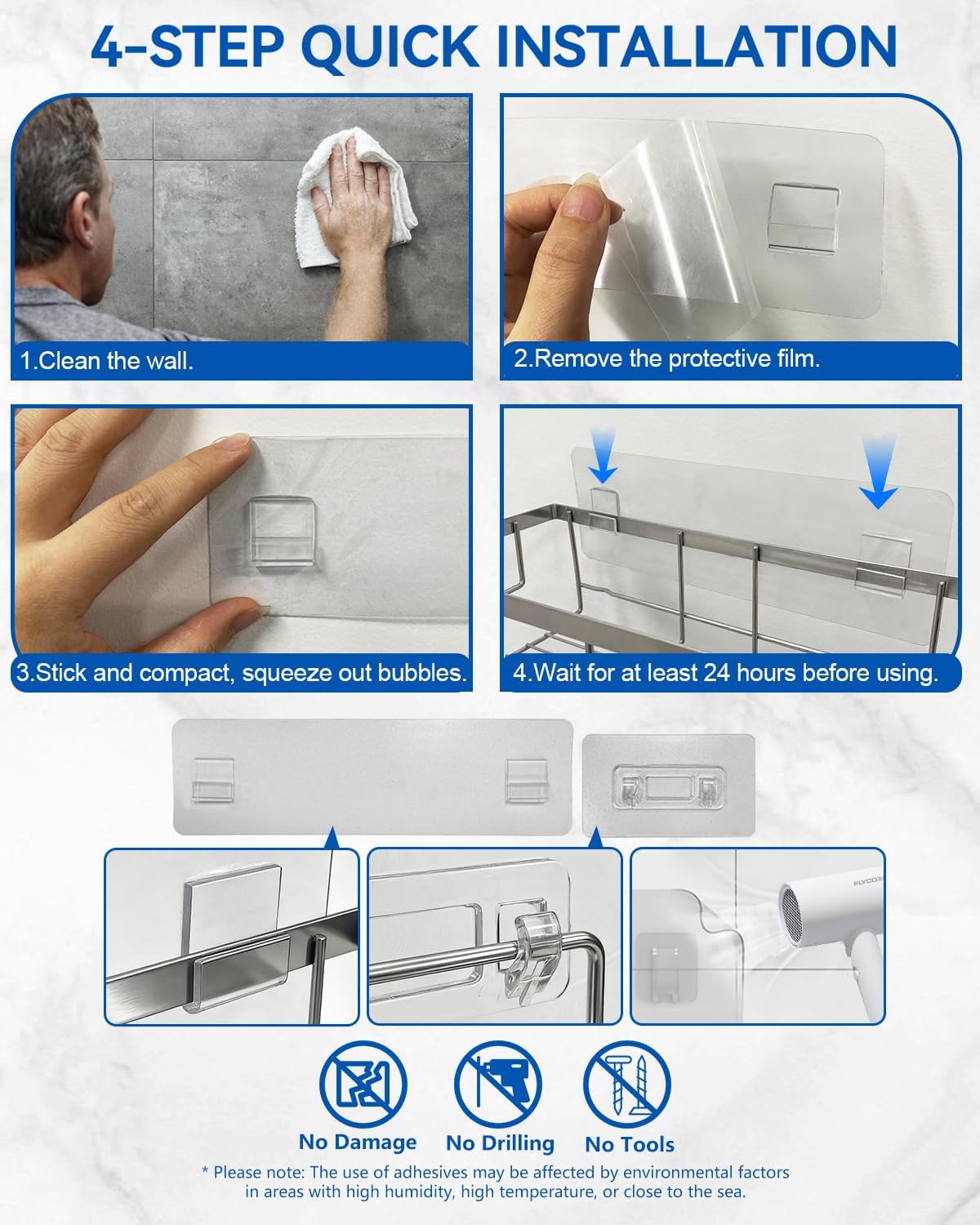 4-STEP QUICK INSTALLATION

1.Clean the wall.

2.Remove the protective film.

3.Stick and compact, squeeze out bubbles.

4.Wait for at least 24 hours before using.

FLYCO

No Damage

No Drilling

No Tools

* Please note: The use of adhesives may be affected by environmental factors in areas with high humidity, high temperature, or close to the sea.