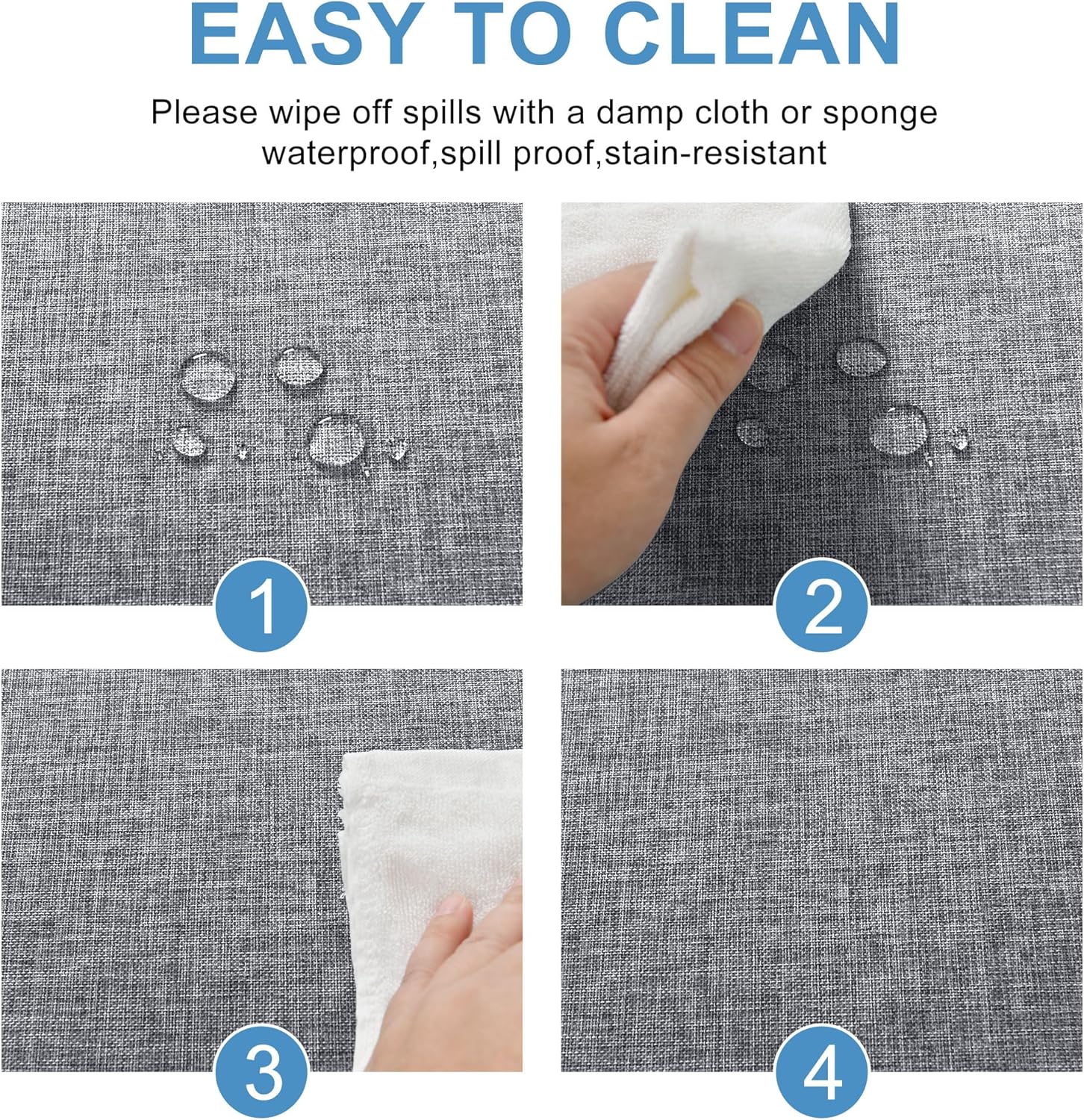 EASY TO CLEAN

Please wipe off spills with a damp cloth or sponge
waterproof,spill proof,stain-resistant

1

2

3

4