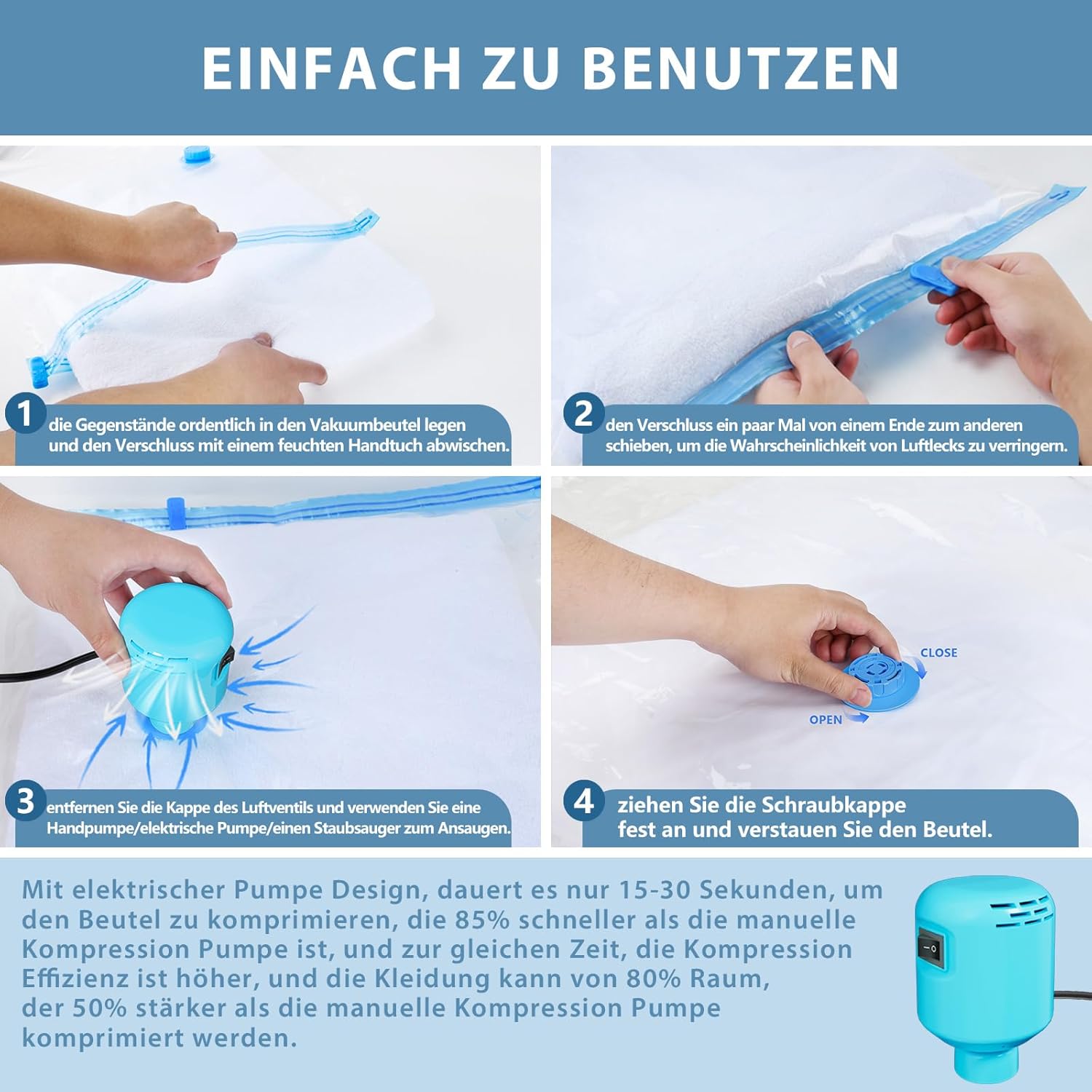 EINFACH ZU BENUTZEN

1 die Gegenstände ordentlich in den Vakuumbeutel legen und den Verschluss mit einem feuchten Handtuch abwischen.

2 den Verschluss ein paar Mal von einem Ende zum anderen schieben, um die Wahrscheinlichkeit von Luftlecks zu verringern.

3 entfernen Sie die Kappe des Luftventils und verwenden Sie eine Handpumpe/elektrische Pumpe/einen Staubsauger zum Ansaugen.

CLOSE

OPEN

4 ziehen Sie die Schraubkappe fest an und verstauen Sie den Beutel.

Mit elektrischer Pumpe Design, dauert es nur 15-30 Sekunden, um den Beutel zu komprimieren, die 85% schneller als die manuelle Kompression Pumpe ist, und zur gleichen Zeit, die Kompression Effizienz ist höher, und die Kleidung kann von 80% Raum, der 50% stärker als die manuelle Kompression Pumpe komprimiert werden.