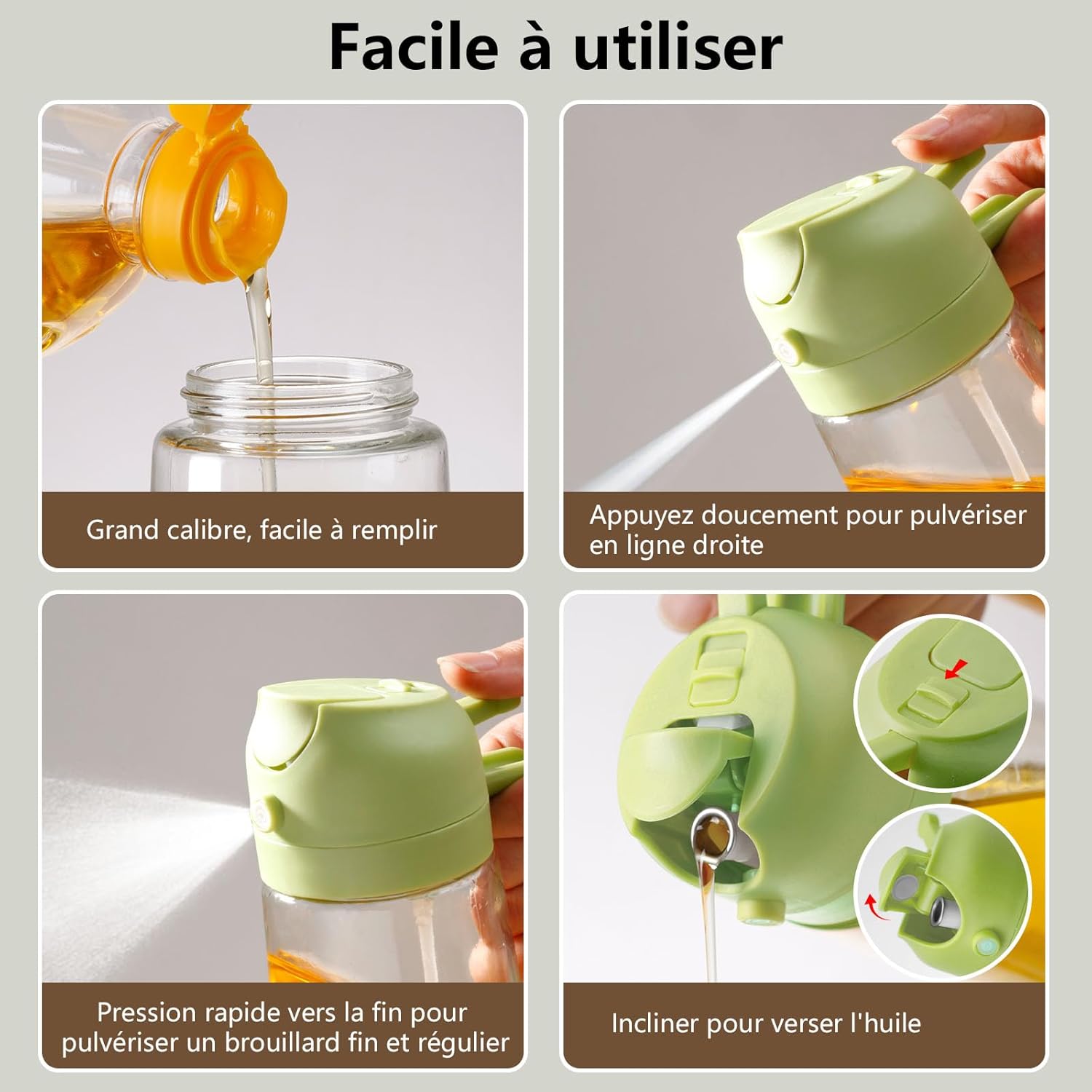 Facile à utiliser

Grand calibre, facile à remplir

Appuyez doucement pour pulvériser en ligne droite

Pression rapide vers la fin pour pulvériser un brouillard fin et régulier

Incliner pour verser l'huile