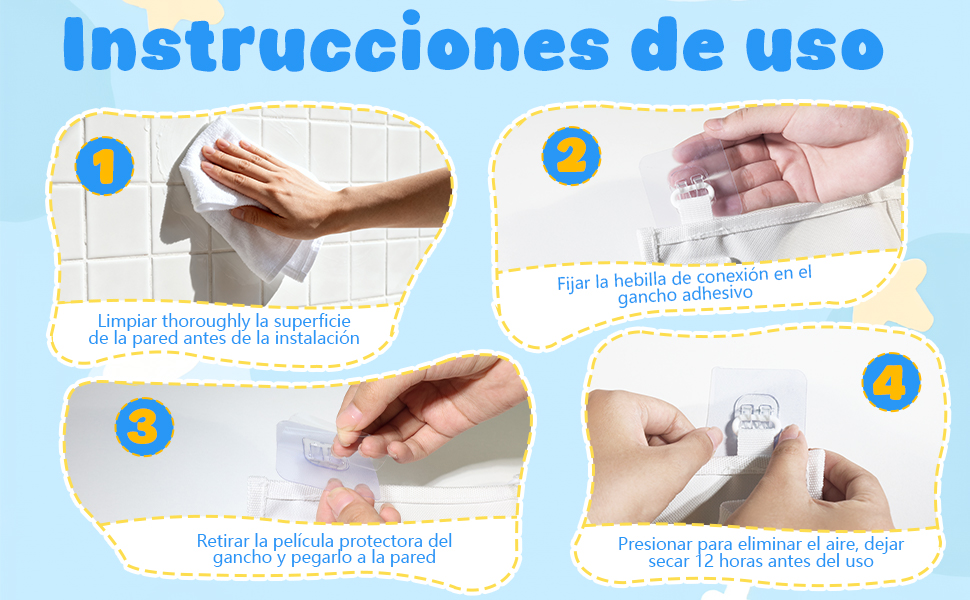 Instrucciones de uso

1

Limpiar thoroughly la superficie de la pared antes de la instalación

2

Fijar la hebilla de conexión en el gancho adhesivo

3

Retirar la película protectora del gancho y pegarlo a la pared

4

Presionar para eliminar el aire, dejar secar 12 horas antes del uso