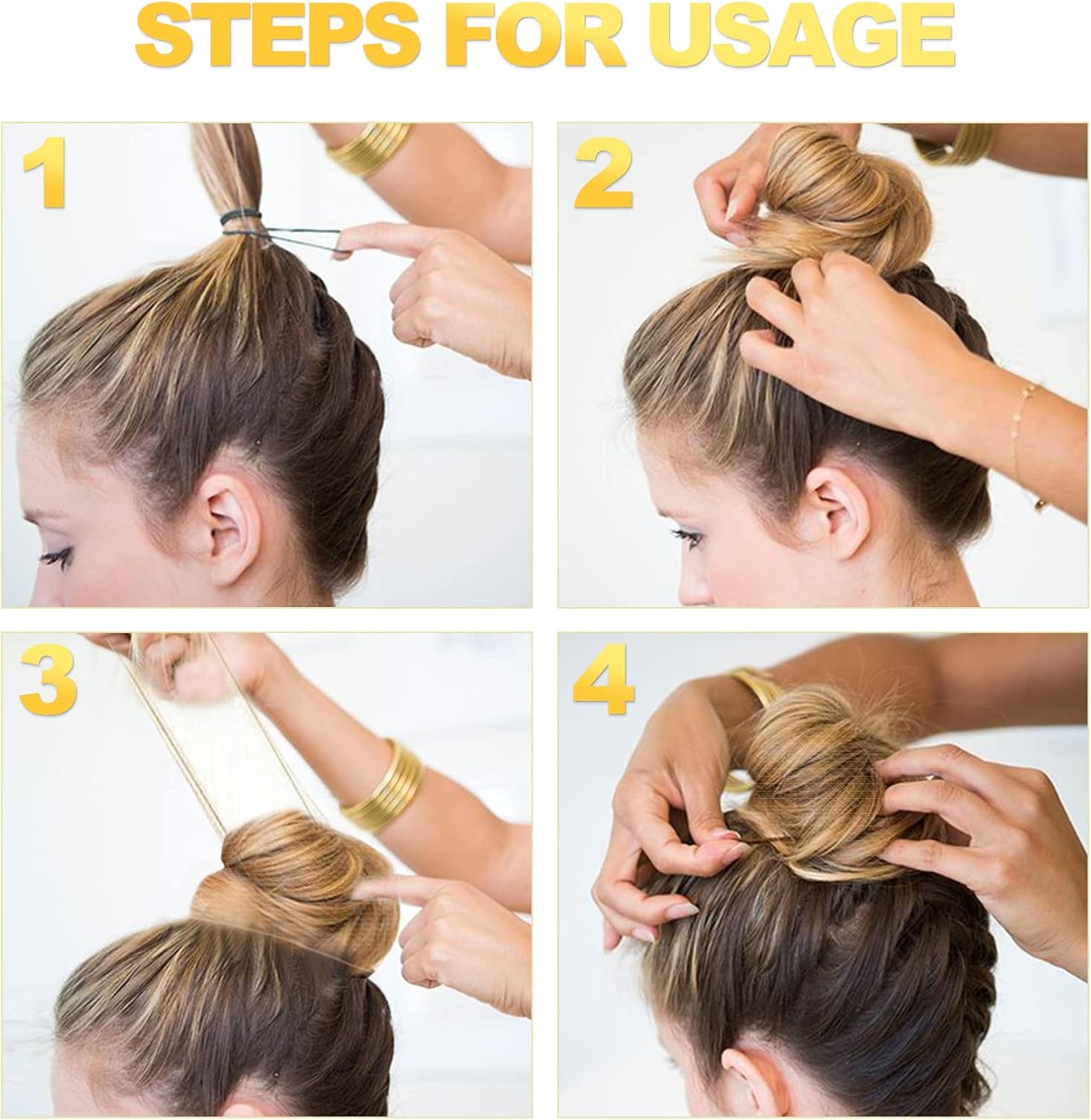 STEPS FOR USAGE

1

2

3

4