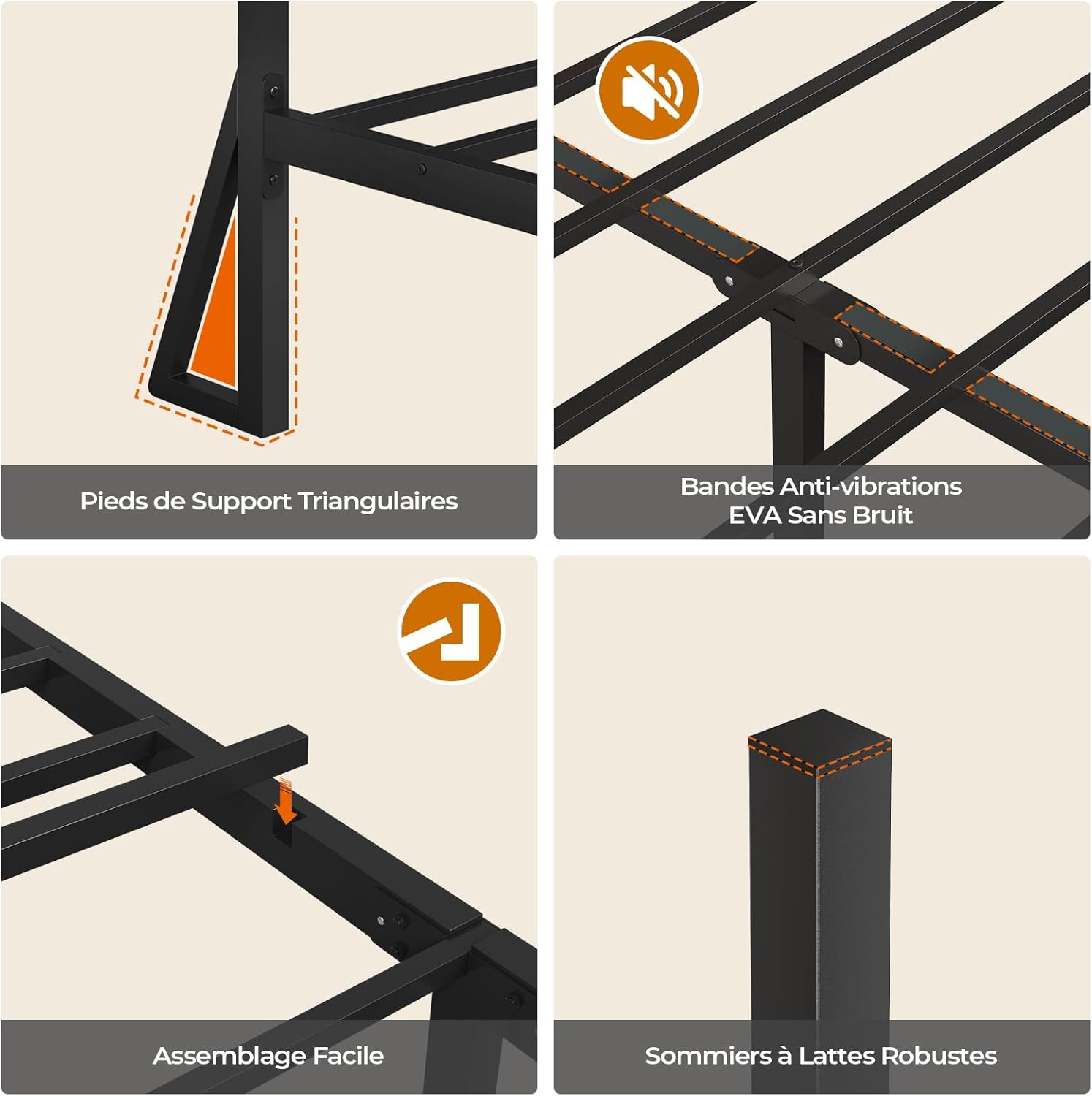 Pieds de Support Triangulaires

Bandes Anti-vibrations
EVA Sans Bruit

Assemblage Facile

Sommiers à Lattes Robustes