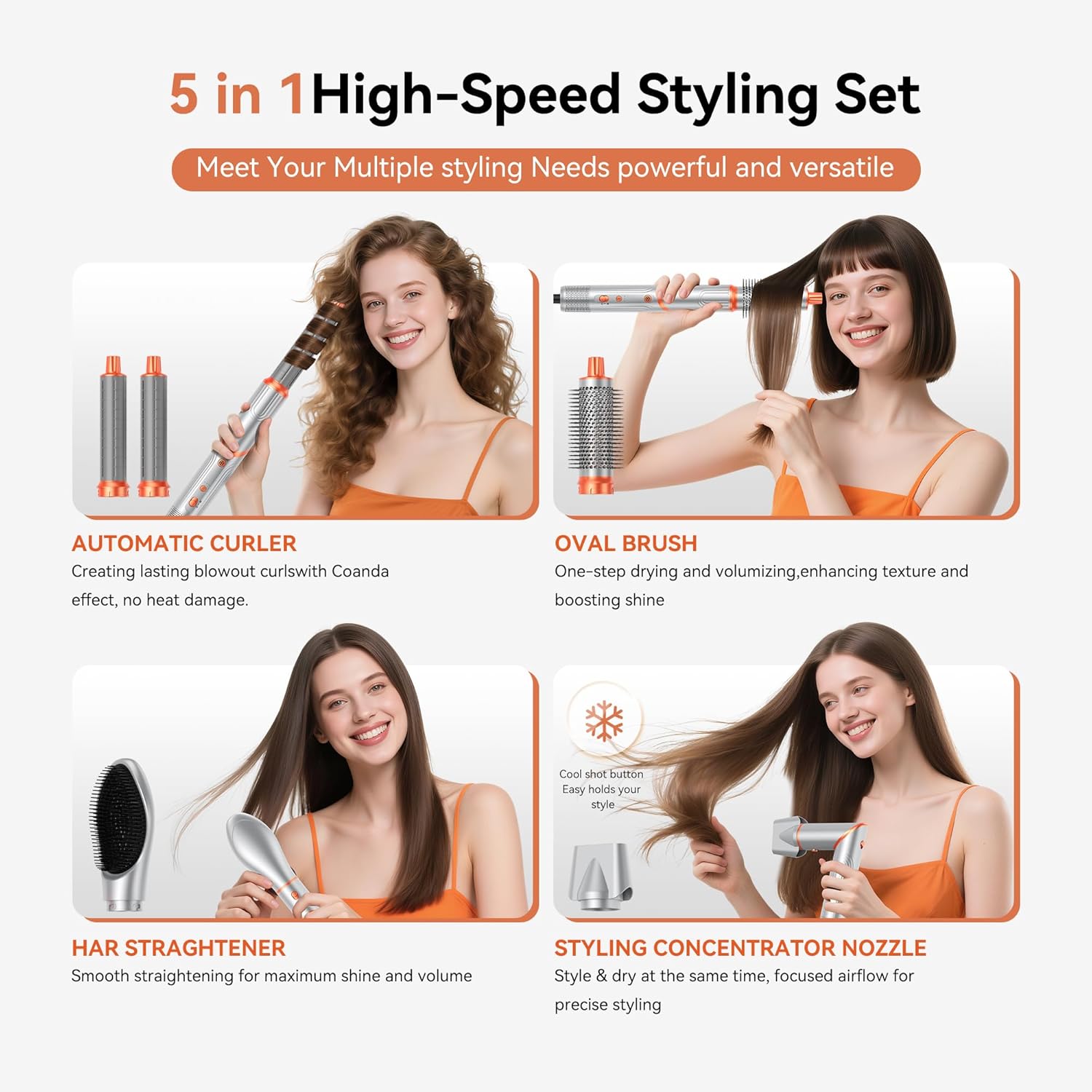 5 in 1High-Speed Styling Set

Meet Your Multiple styling Needs powerful and versatile

AUTOMATIC CURLER
Creating lasting blowout curlswith Coanda effect, no heat damage.

OVAL BRUSH
One-step drying and volumizing,enhancing texture and boosting shine

HAR STRAGHTENER
Smooth straightening for maximum shine and volume

Cool shot button Easy holds your style

STYLING CONCENTRATOR NOZZLE
Style & dry at the same time, focused airflow for precise styling