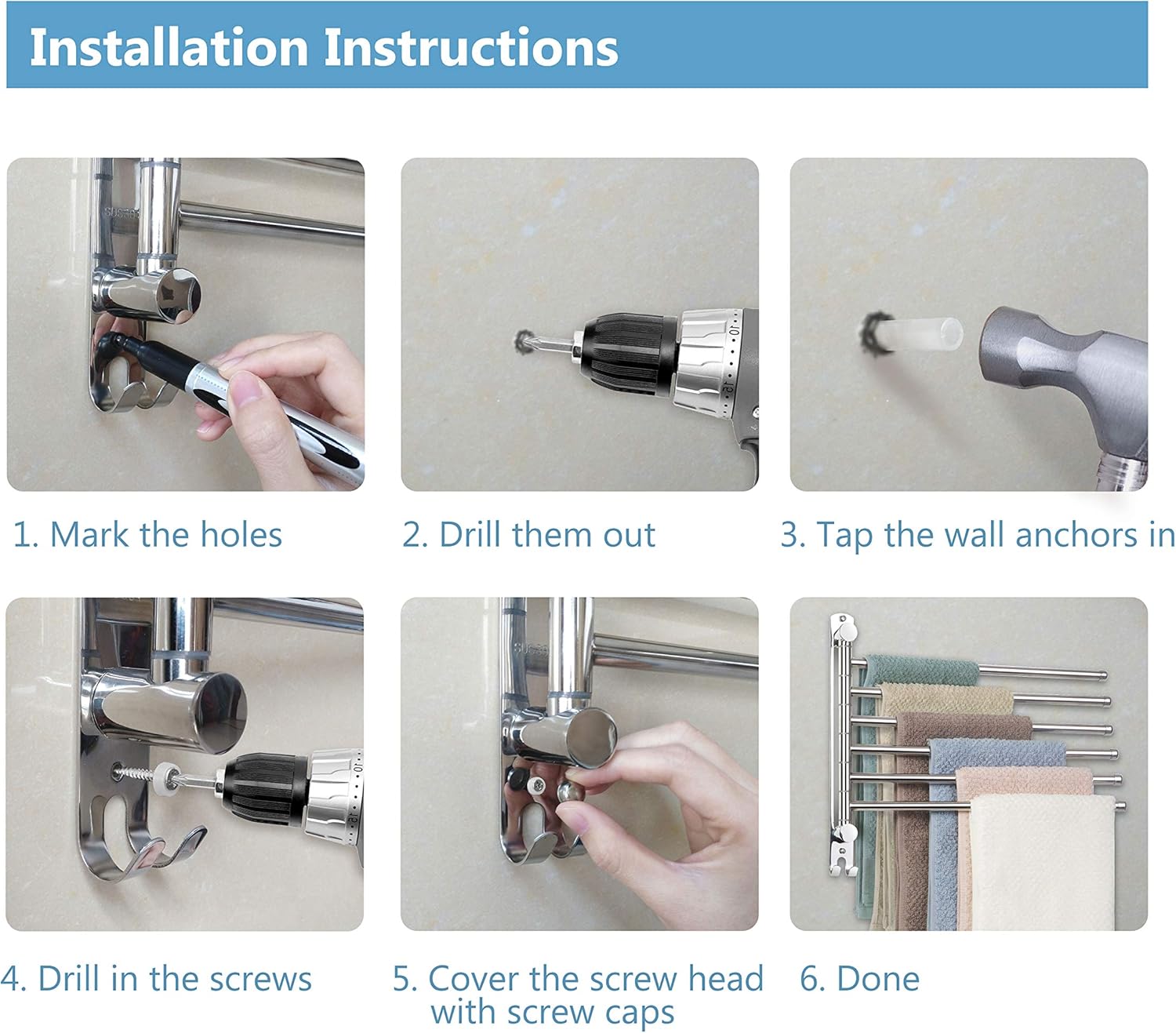 Installation Instructions

1. Mark the holes

2. Drill them out

3. Tap the wall anchors in

4. Drill in the screws

5. Cover the screw head with screw caps

6. Done