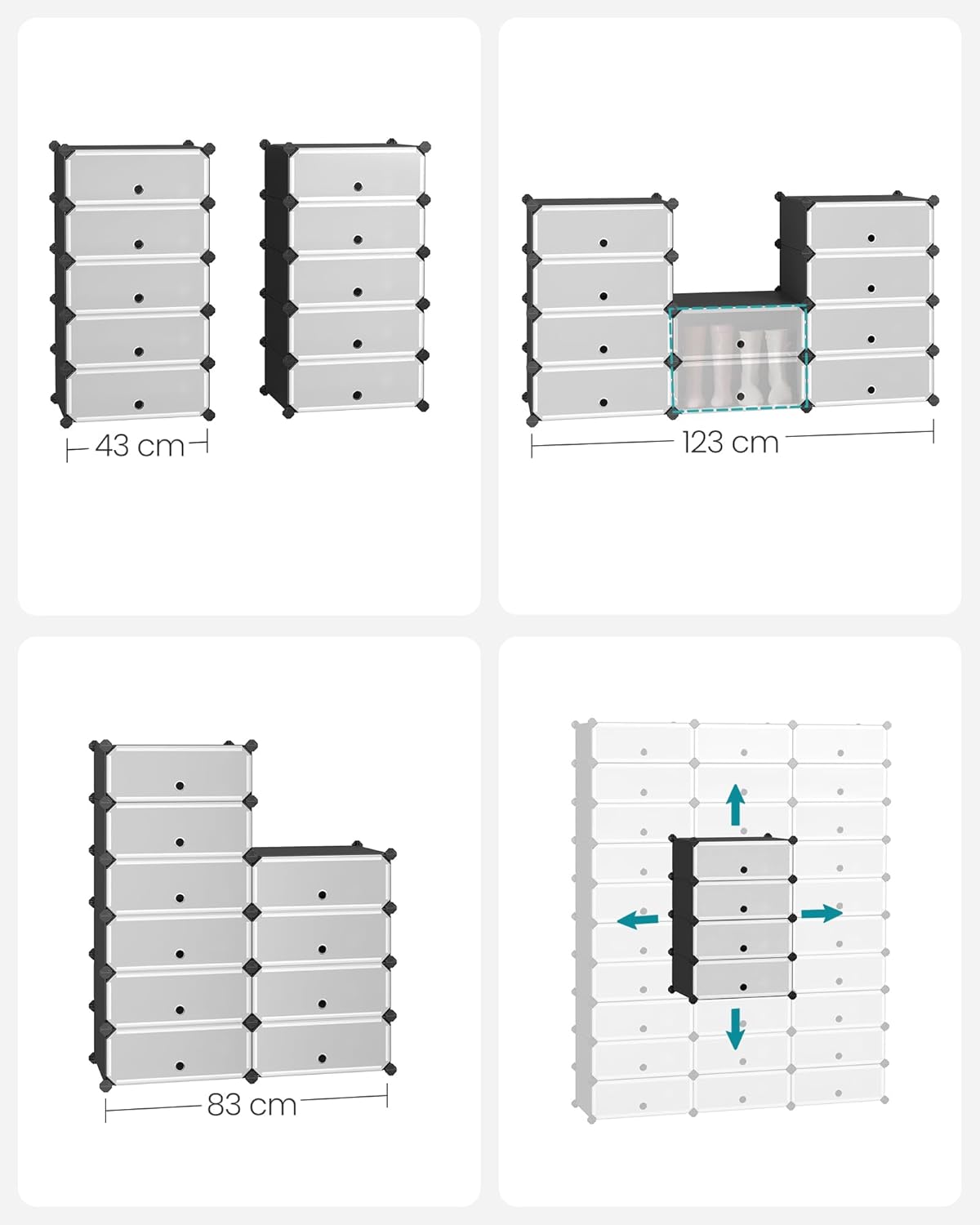 43 cm

123 cm

83 cm