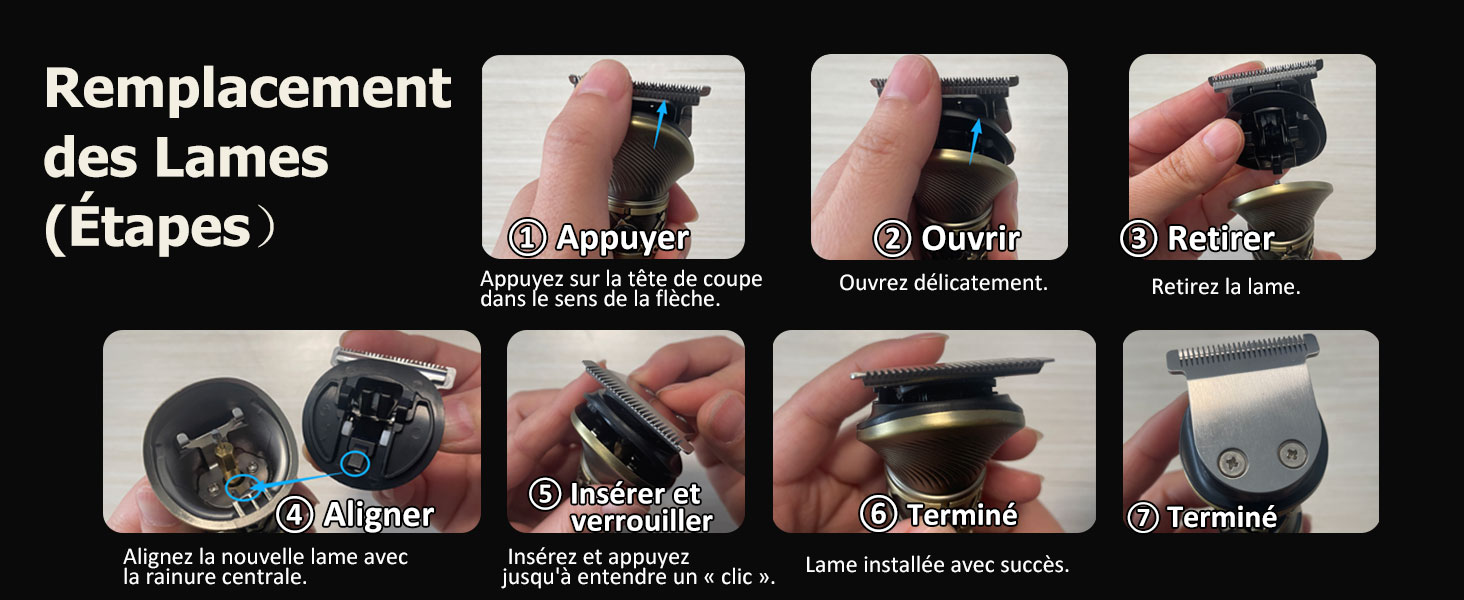 Remplacement des Lames (Étapes）

① Appuyer

Appuyez sur la tête de coupe dans le sens de la flèche.

② Ouvrir

Ouvrez délicatement.

③ Retirer

Retirez la lame.

④ Aligner

Alignez la nouvelle lame avec la rainure centrale.

⑤ Insérer et verrouiller

Insérez et appuyez jusqu'à entendre un « clic ».

⑥ Terminé

Lame installée avec succès.

⑦ Terminé