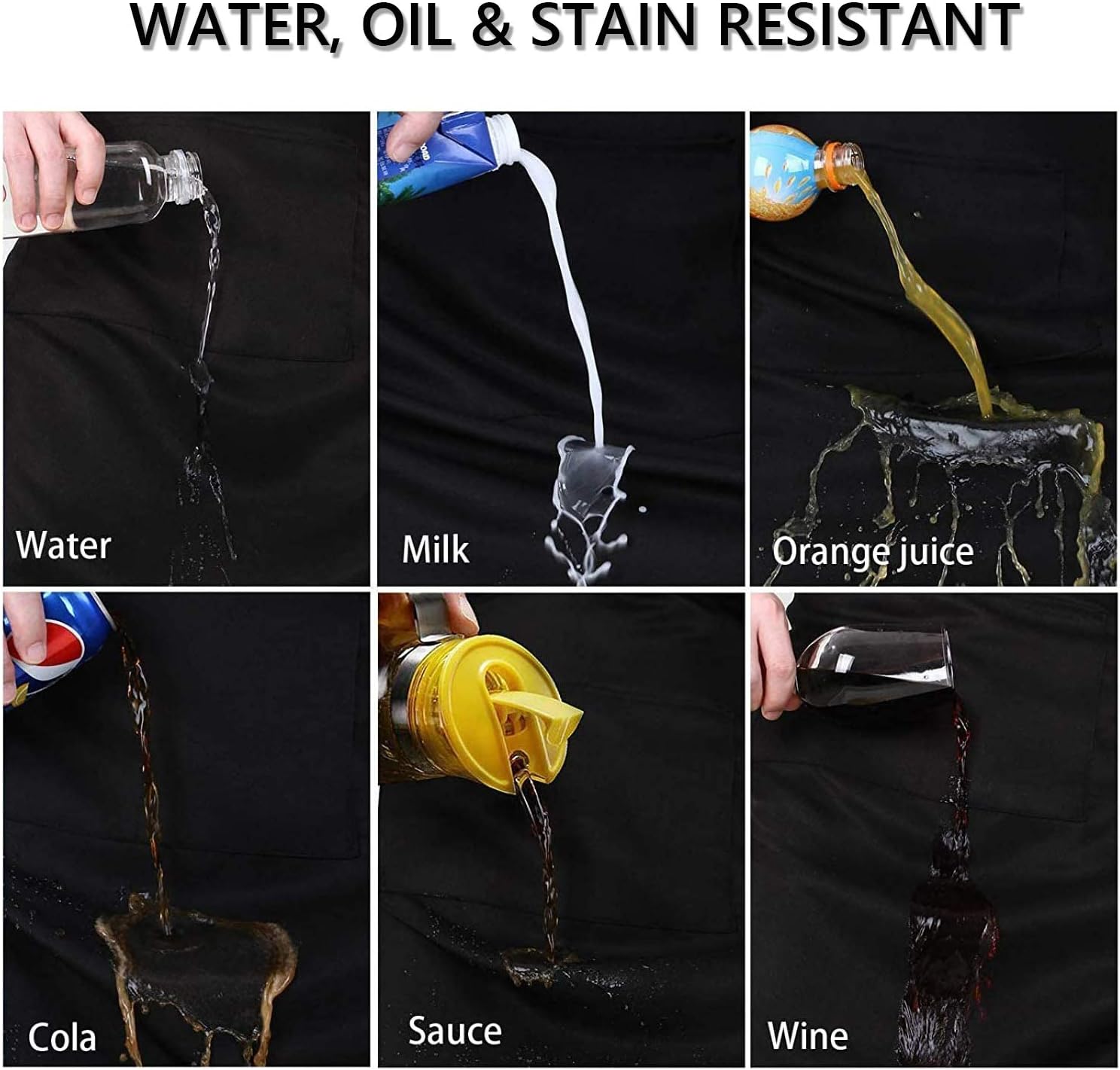 WATER, OIL & STAIN RESISTANT

Water

Milk

Orange juice

Cola

Sauce

Wine