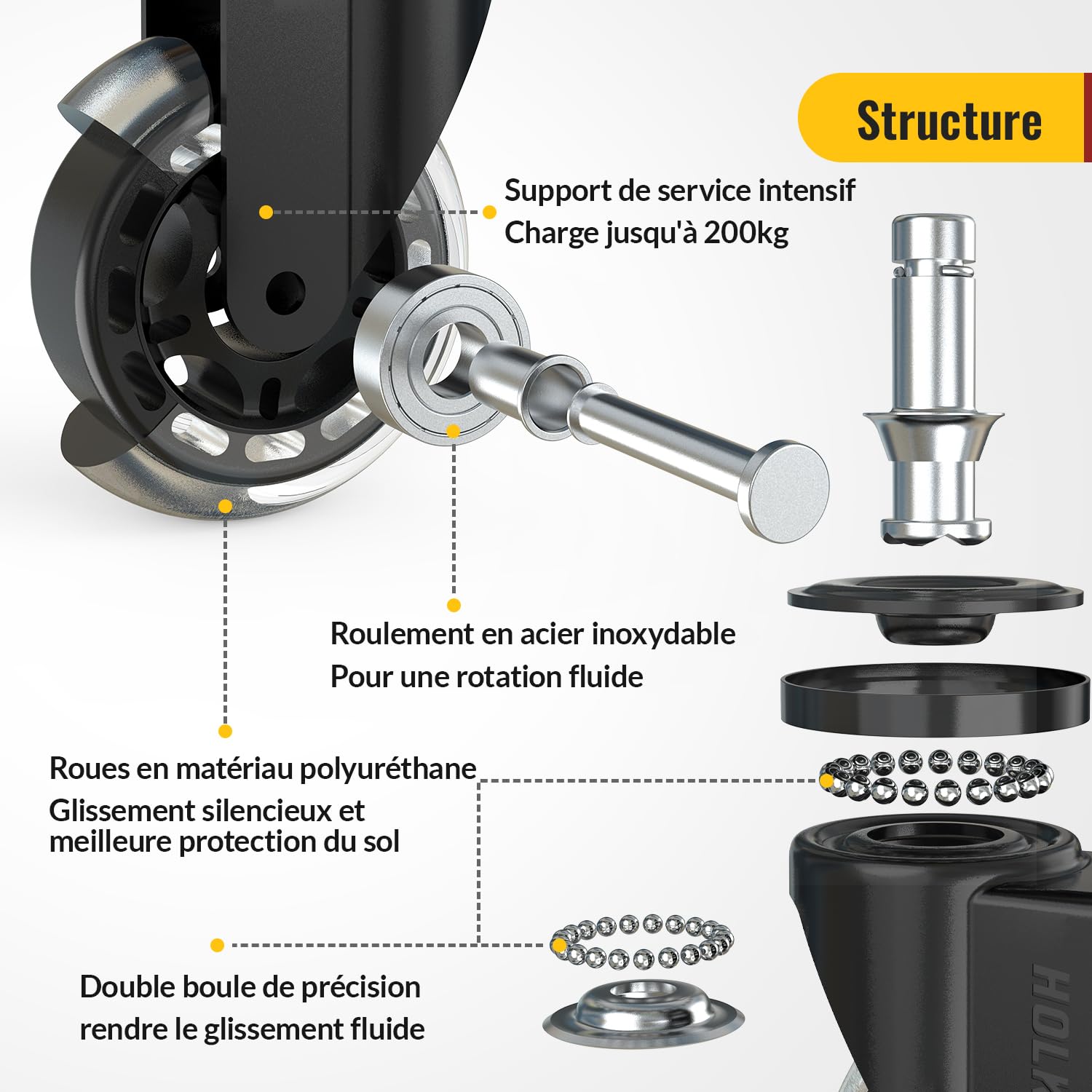 Structure

Support de service intensif
Charge jusqu'à 200kg

Roulement en acier inoxydable
Pour une rotation fluide

Roues en matériau polyuréthane
Glissement silencieux et meilleure protection du sol

Double boule de précision
rendre le glissement fluide

HOLK