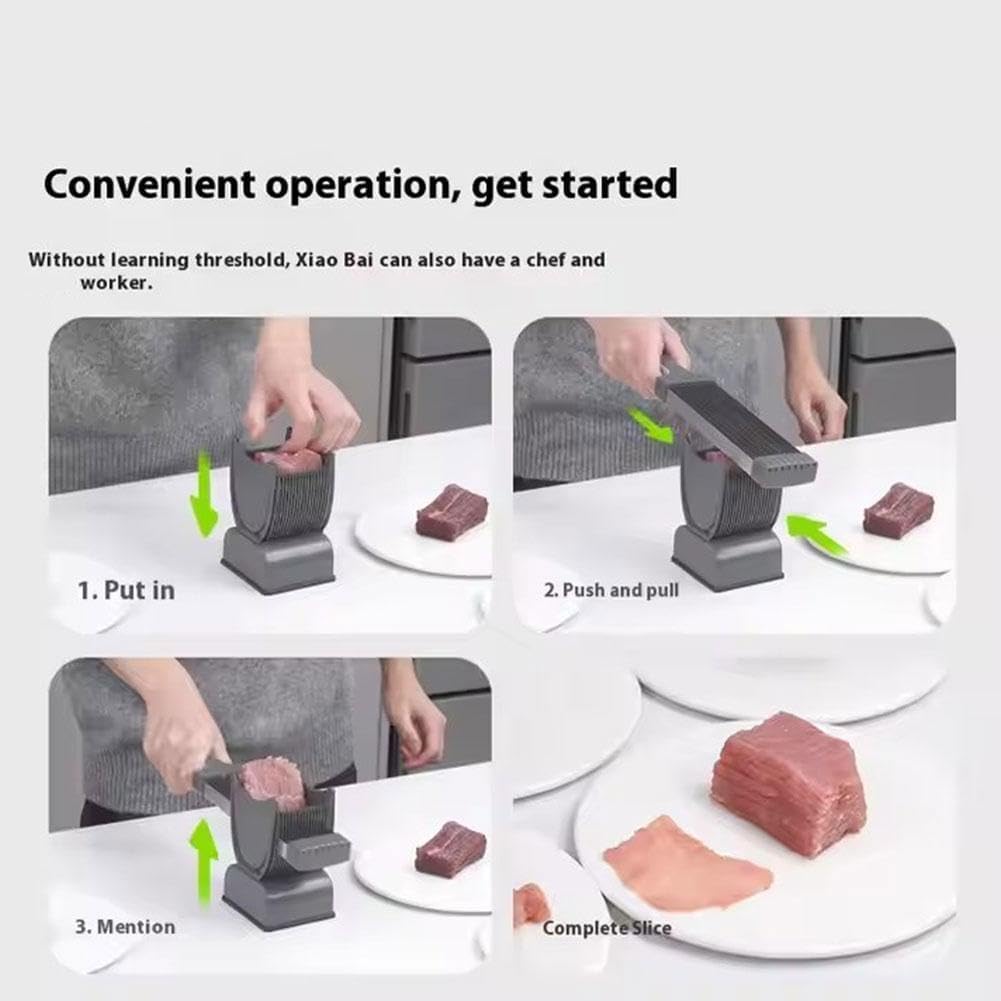 Convenient operation, get started

Without learning threshold, Xiao Bai can also have a chef and worker.

1. Put in

2. Push and pull

3. Mention

Complete Slice