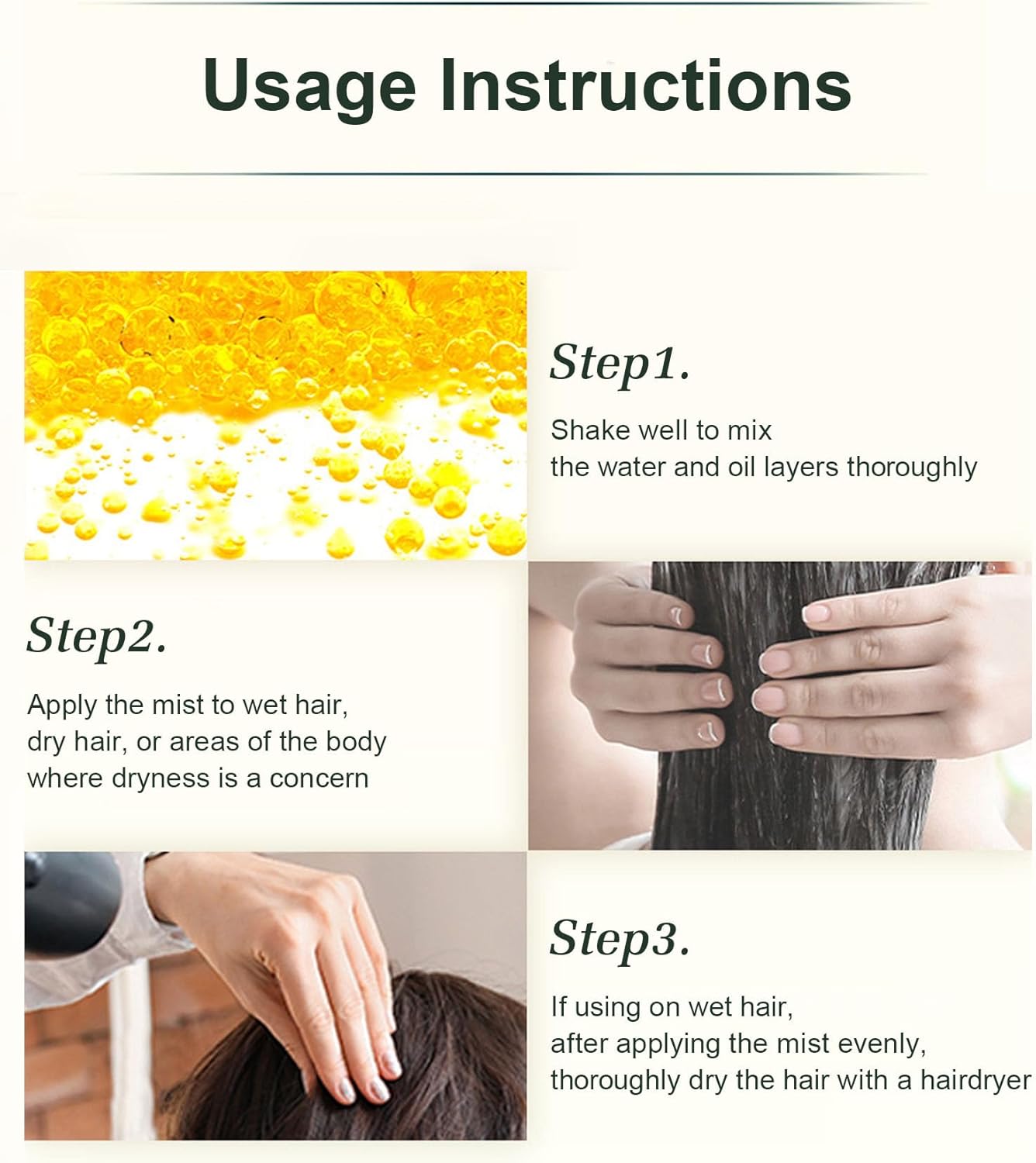 Usage Instructions

Step1.

Shake well to mix
the water and oil layers thoroughly

Step2.

Apply the mist to wet hair,
dry hair, or areas of the body
where dryness is a concern

Step3.

If using on wet hair,
after applying the mist evenly,
thoroughly dry the hair with a hairdryer