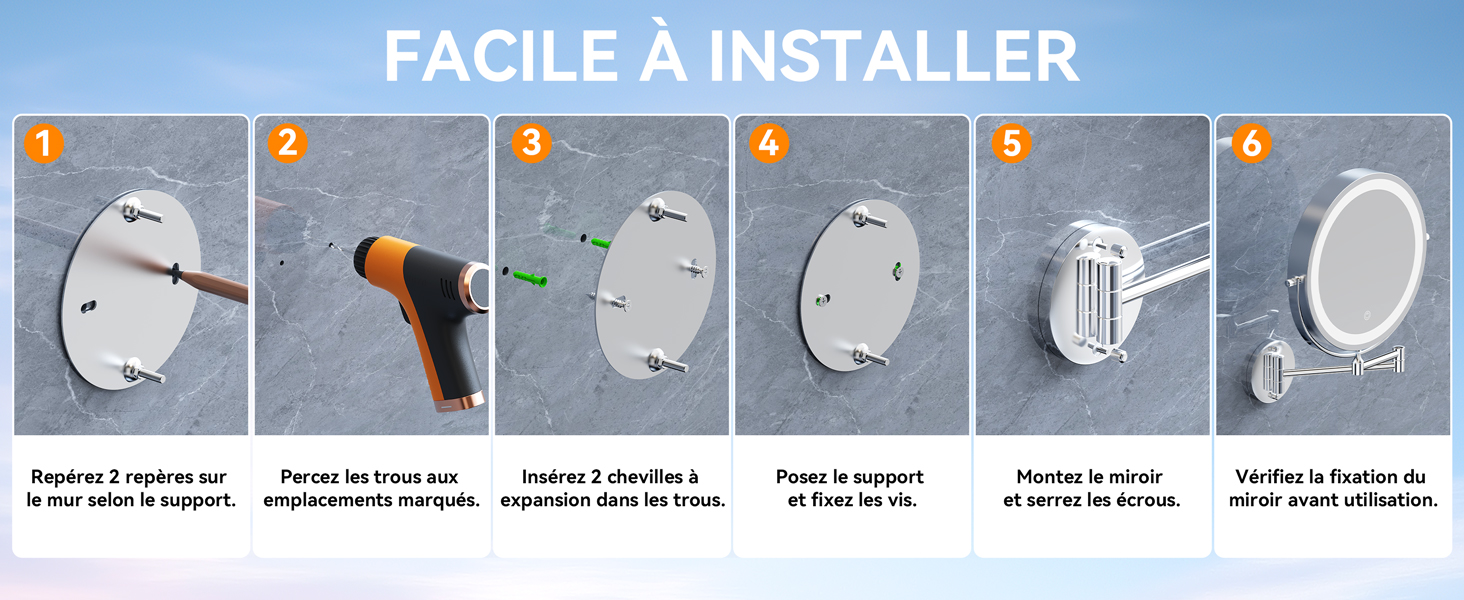 FACILE À INSTALLER

1

Repérez 2 repères sur le mur selon le support.

2

Percez les trous aux emplacements marqués.

3

Insérez 2 chevilles à expansion dans les trous.

4

Posez le support et fixez les vis.

5

Montez le miroir et serrez les écrous.

6

Vérifiez la fixation du miroir avant utilisation.