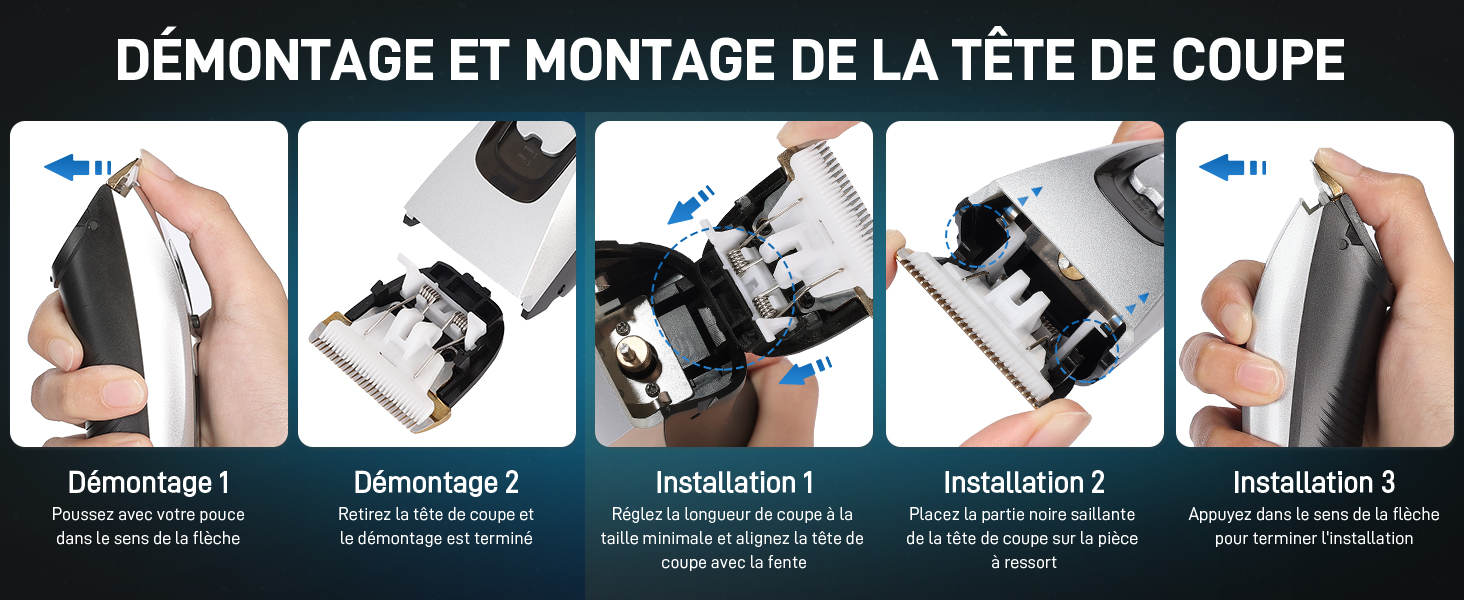 DÉMONTAGE ET MONTAGE DE LA TÊTE DE COUPE

Démontage 1
Poussez avec votre pouce dans le sens de la flèche

Démontage 2
Retirez la tête de coupe et le démontage est terminé

Installation 1
Réglez la longueur de coupe à la taille minimale et alignez la tête de coupe avec la fente

Installation 2
Placez la partie noire saillante de la tête de coupe sur la pièce à ressort

Installation 3
Appuyez dans le sens de la flèche pour terminer l'installation