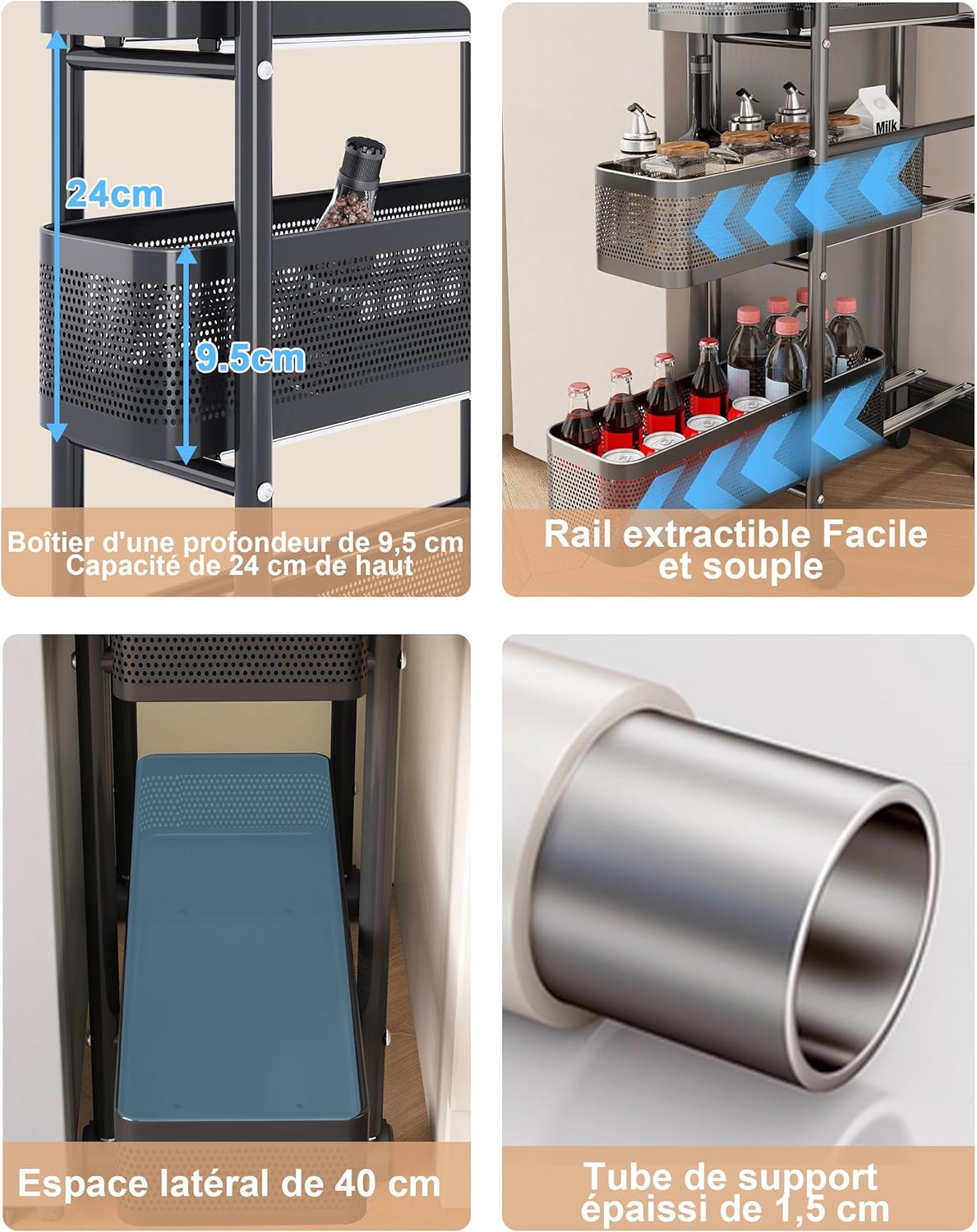 24cm

9.5cm

Boîtier d'une profondeur de 9,5 cm
Capacité de 24 cm de haut

Milk

Rail extractible Facile et souple

Espace latéral de 40 cm

Tube de support épaissi de 1,5 cm