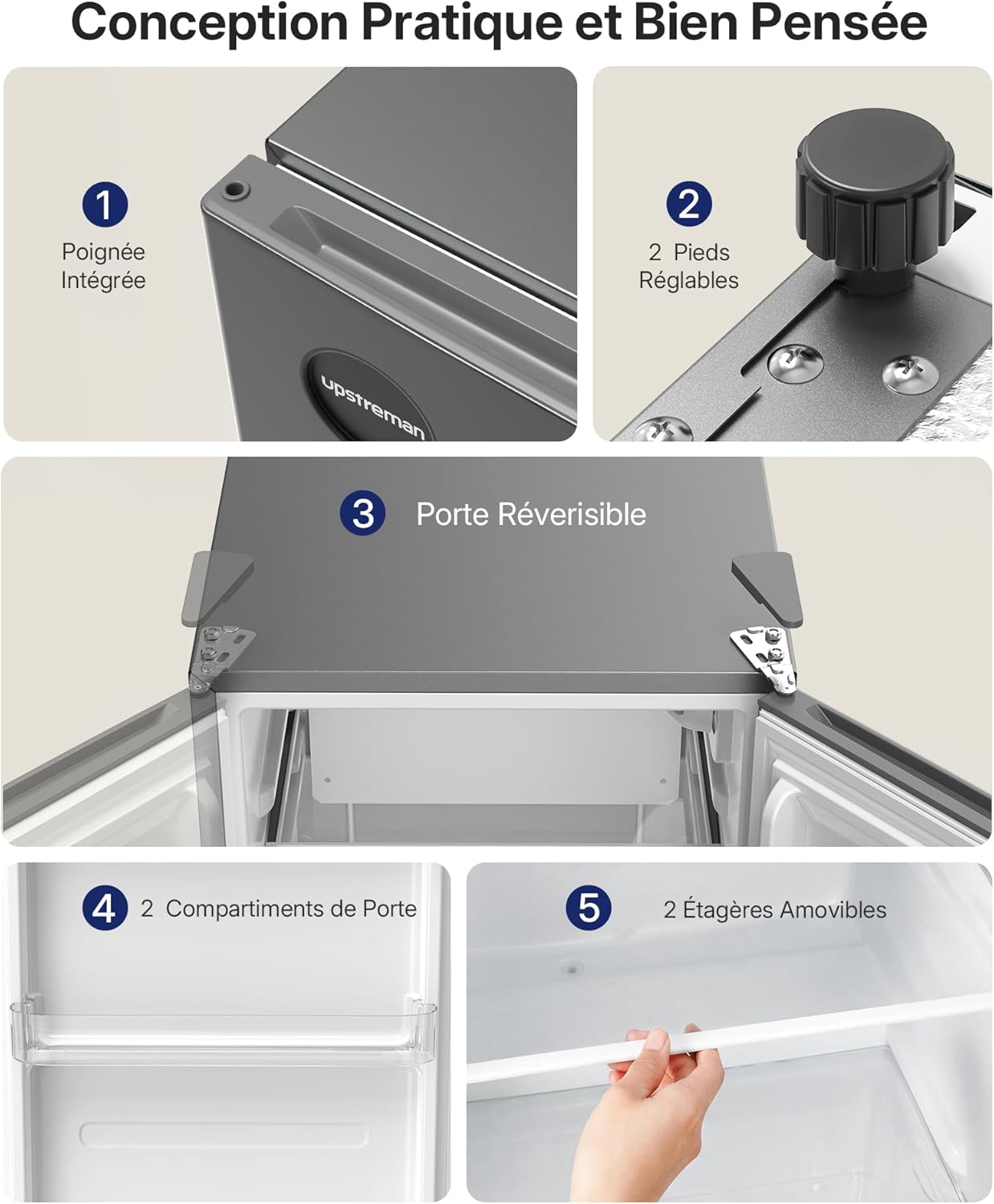 Conception Pratique et Bien Pensée

1
Poignée Intégrée

upstreman

2
2 Pieds Réglables

3
Porte Réverisible

4
2 Compartiments de Porte

5
2 Étagères Amovibles