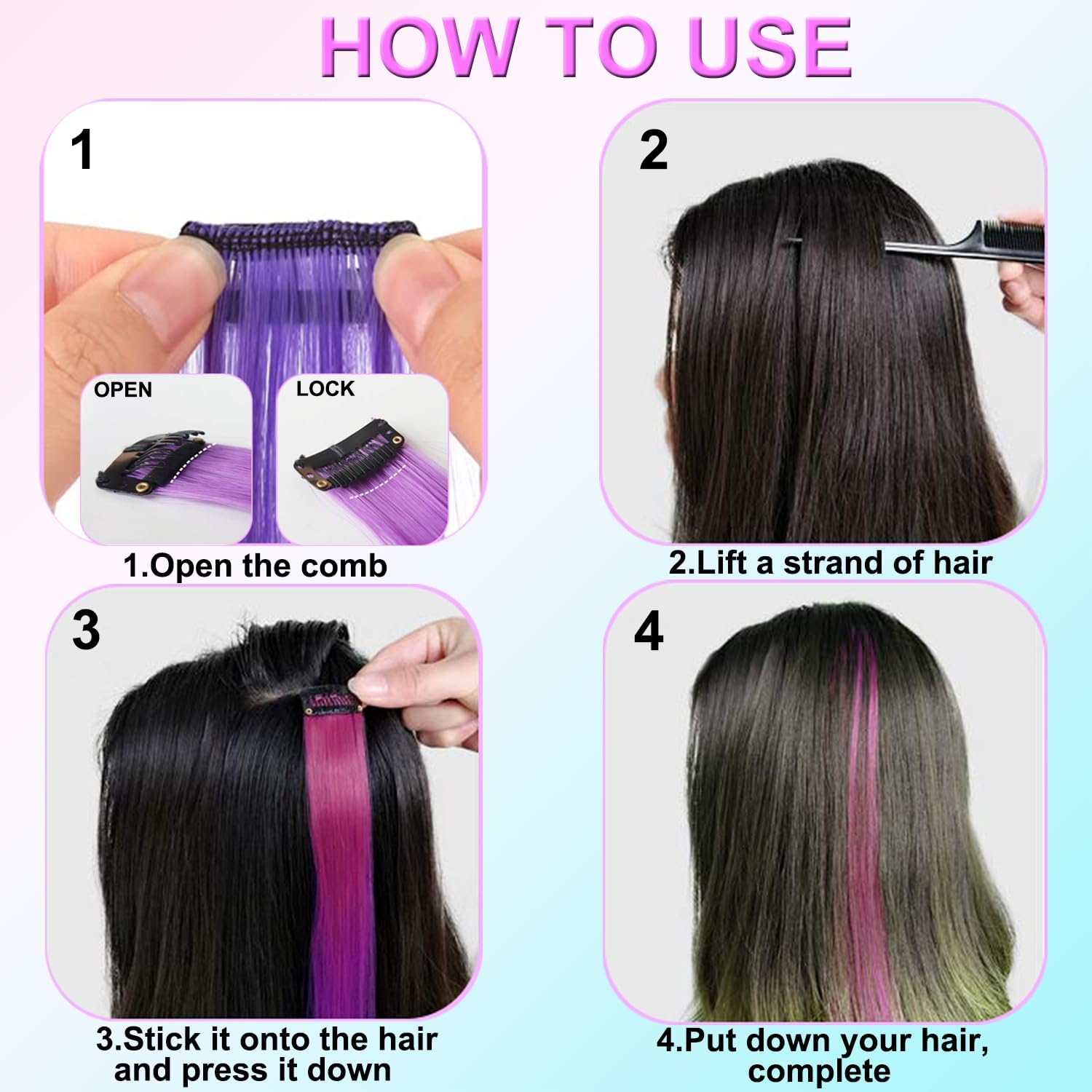 HOW TO USE

1

OPEN

LOCK

1.Open the comb

2

2.Lift a strand of hair

3

3.Stick it onto the hair and press it down

4

4.Put down your hair, complete