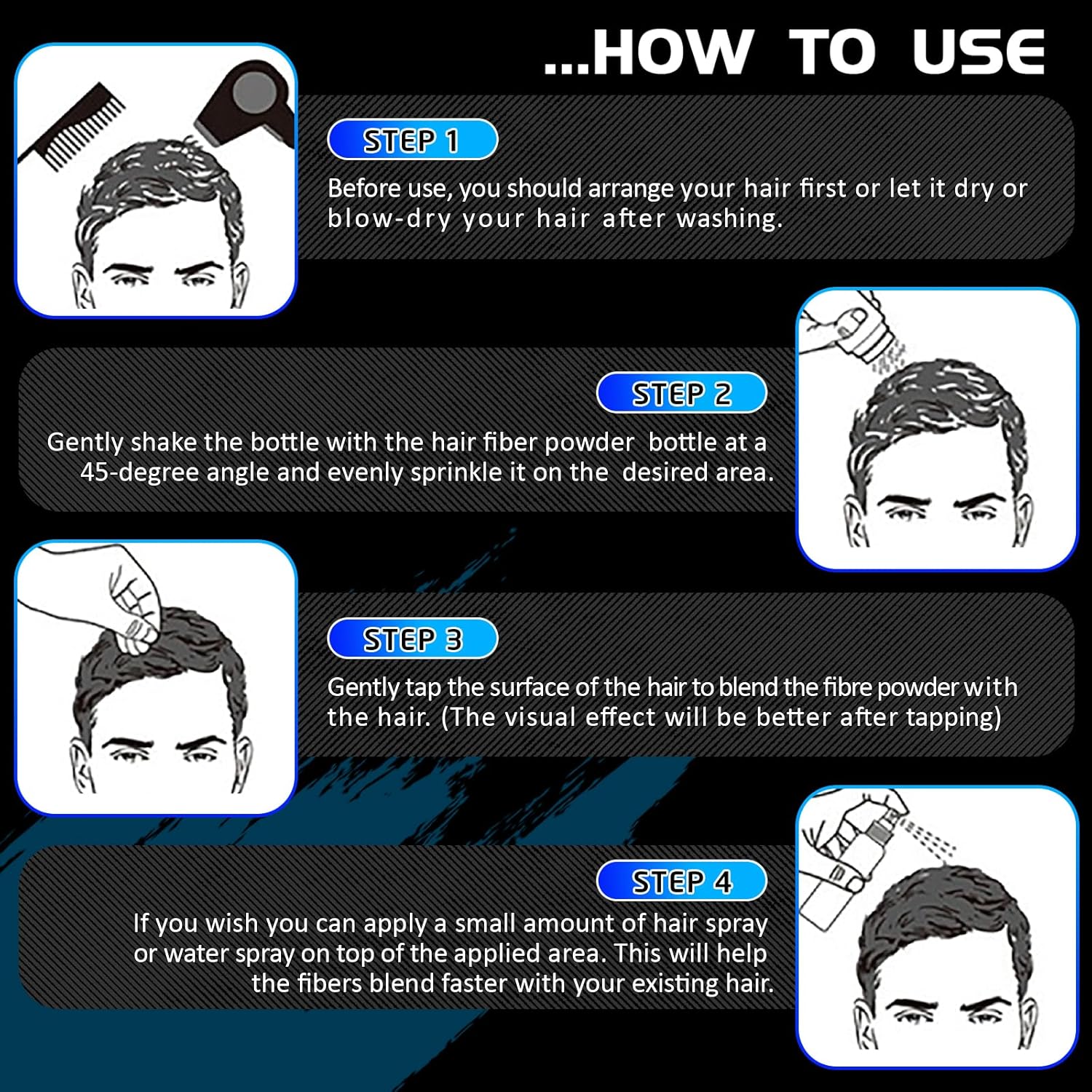 ...HOW TO USE

STEP 1

Before use, you should arrange your hair first or let it dry or blow-dry your hair after washing.

STEP 2

Gently shake the bottle with the hair fiber powder bottle at a 45-degree angle and evenly sprinkle it on the desired area.

STEP 3

Gently tap the surface of the hair to blend the fibre powder with the hair. (The visual effect will be better after tapping)

STEP 4

If you wish you can apply a small amount of hair spray or water spray on top of the applied area. This will help the fibers blend faster with your existing hair.