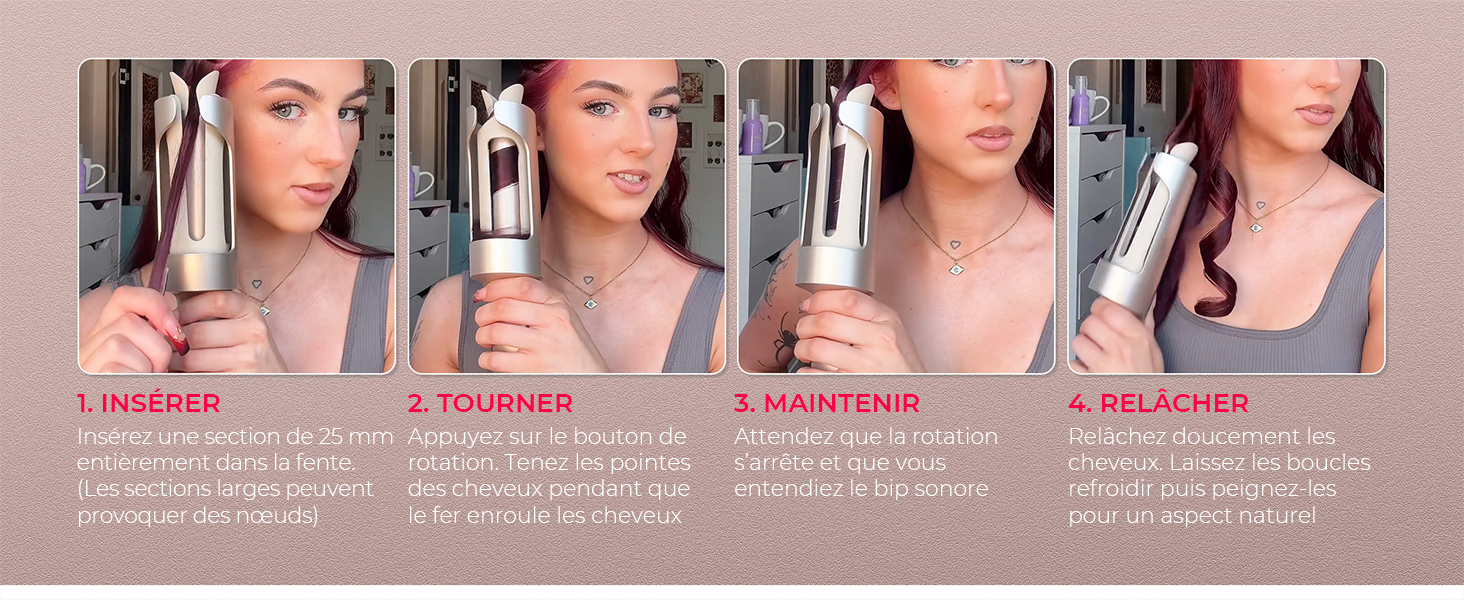 1. INSÉRER
Insérez une section de 25 mm entièrement dans la fente. (Les sections larges peuvent provoquer des nœuds)

2. TOURNER
Appuyez sur le bouton de rotation. Tenez les pointes des cheveux pendant que le fer enroule les cheveux

3. MAINTENIR
Attendez que la rotation s'arrête et que vous entendiez le bip sonore

4. RELÂCHER
Relâchez doucement les cheveux. Laissez les boucles refroidir puis peignez-les pour un aspect naturel