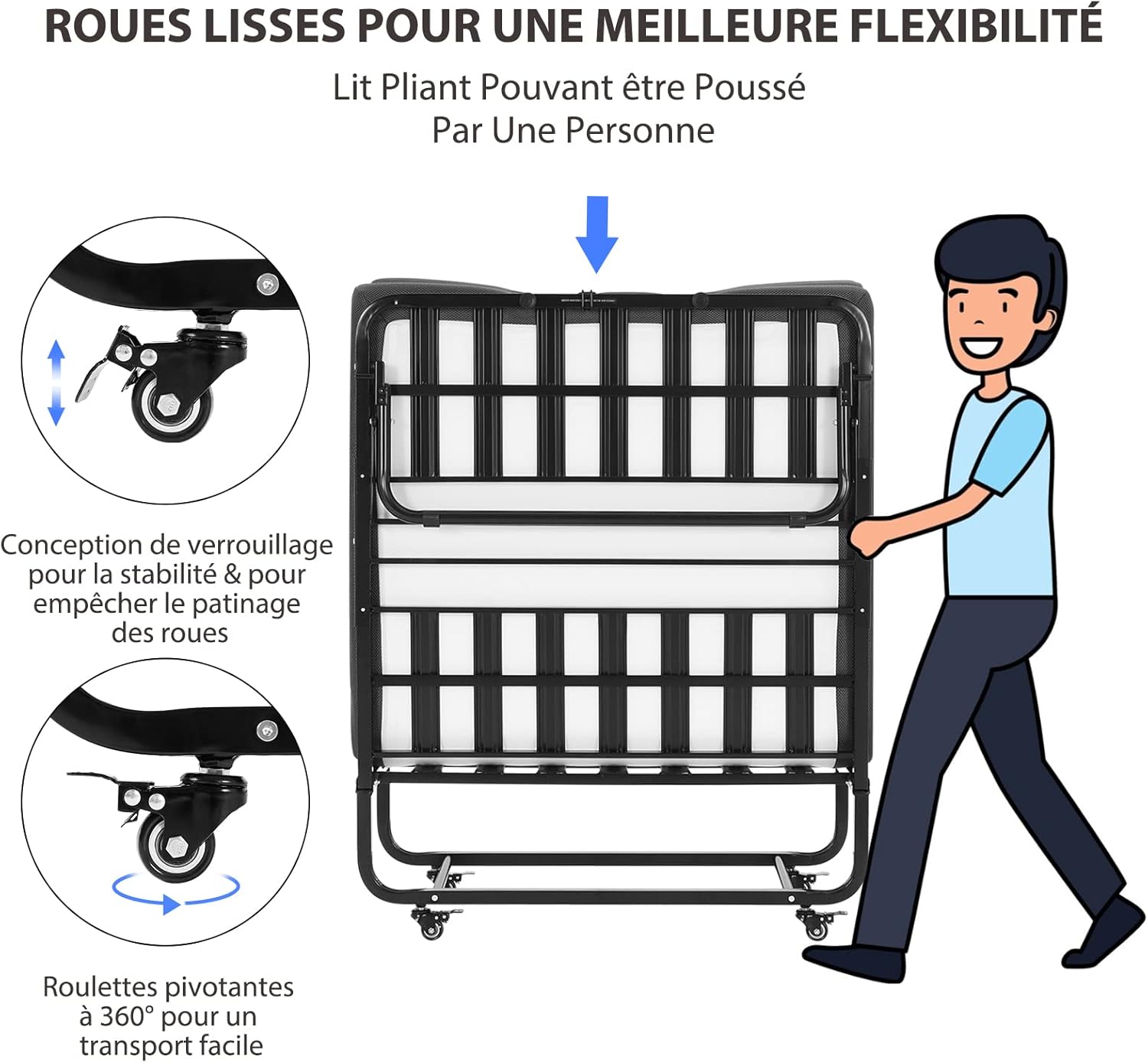 ROUES LISSES POUR UNE MEILLEURE FLEXIBILITÉ

Lit Pliant Pouvant être Poussé Par Une Personne

Conception de verrouillage pour la stabilité & pour empêcher le patinage des roues

Roulettes pivotantes à 360° pour un transport facile