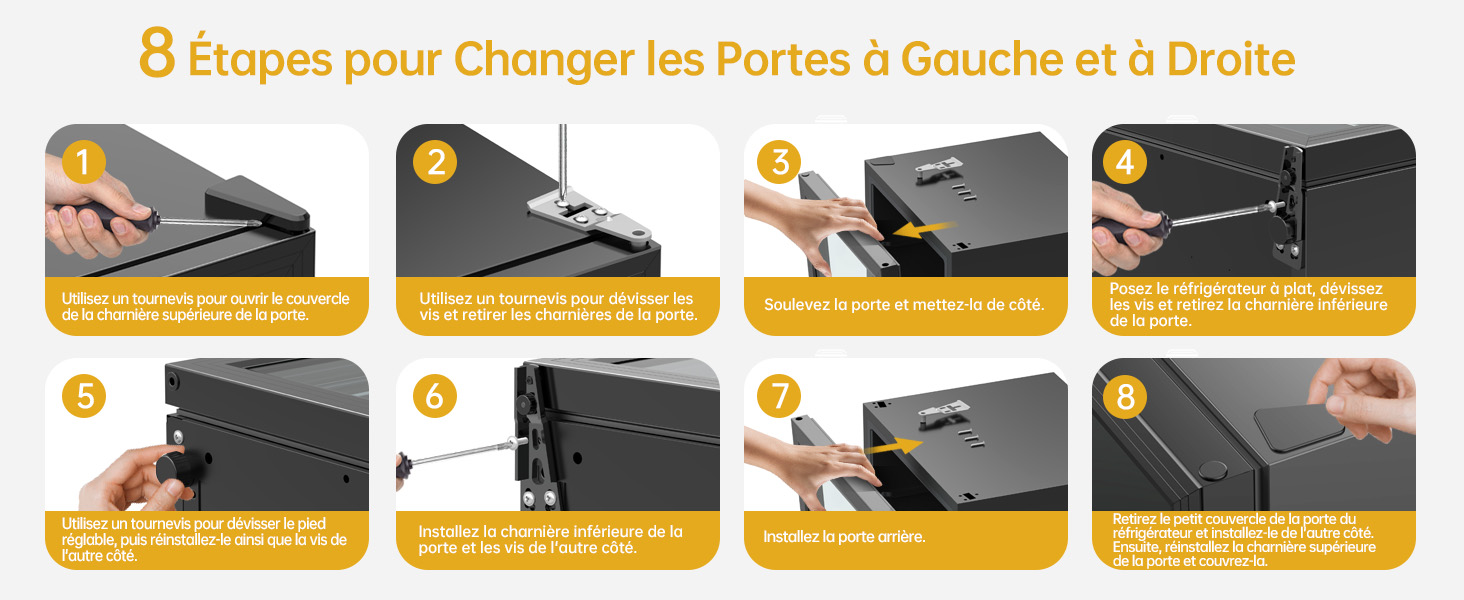 8 Étapes pour Changer les Portes à Gauche et à Droite

1

Utilisez un tournevis pour ouvrir le couvercle de la charnière supérieure de la porte.

2

Utilisez un tournevis pour dévisser les vis et retirer les charnières de la porte.

3

Soulevez la porte et mettez-la de côté.

4

Posez le réfrigérateur à plat, dévissez les vis et retirez la charnière inférieure de la porte.

5

Utilisez un tournevis pour dévisser le pied réglable, puis réinstallez-le ainsi que la vis de l'autre côté.

6

Installez la charnière inférieure de la porte et les vis de l'autre côté.

7

Installez la porte arrière.

8

Retirez le petit couvercle de la porte du réfrigérateur et installez-le de l'autre côté. Ensuite, réinstallez la charnière supérieure de la porte et couvrez-la.