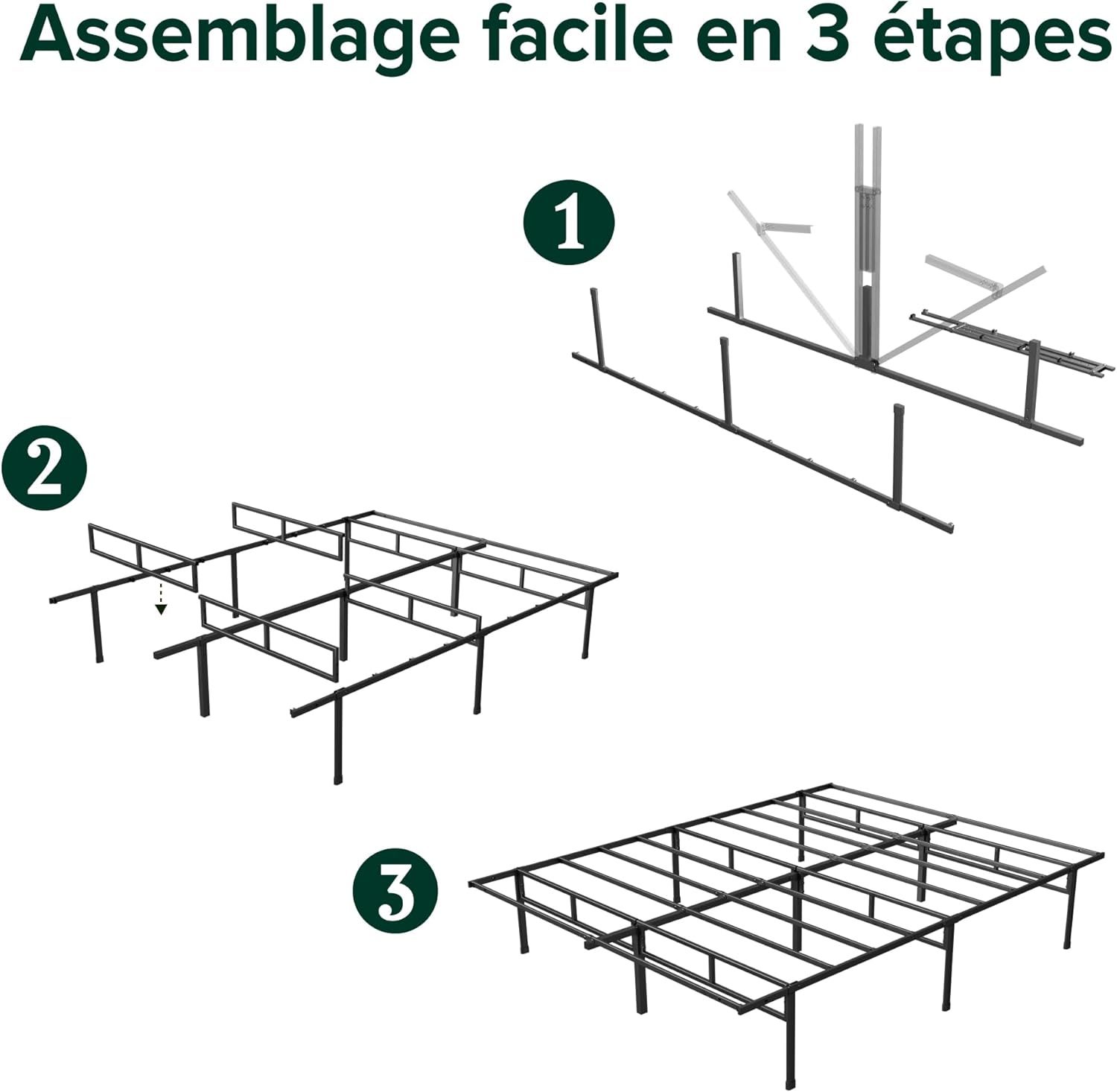 Assemblage facile en 3 étapes

1

2

3