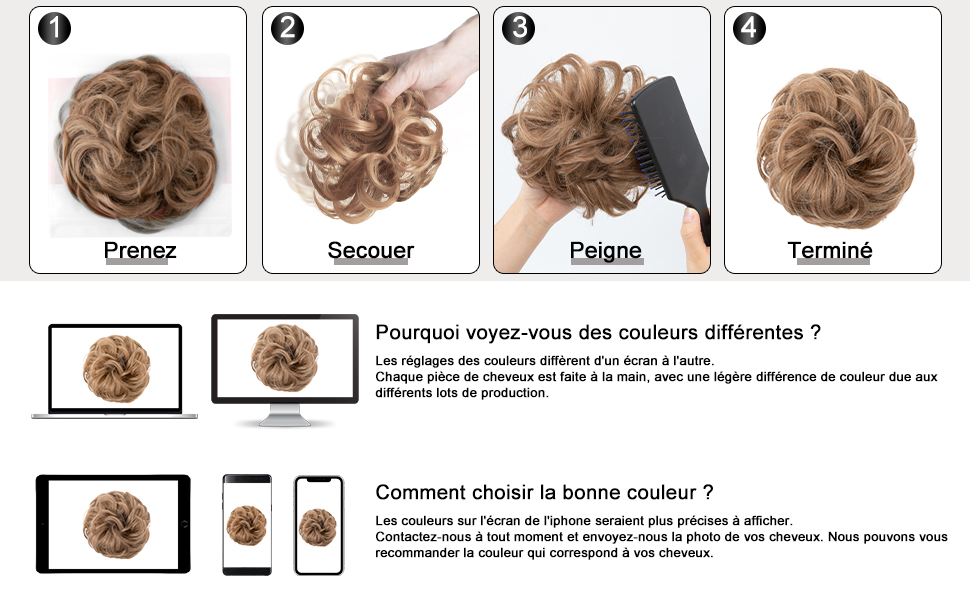 1
Prenez

2
Secouer

3
Peigne

4
Terminé

Pourquoi voyez-vous des couleurs différentes ?

Les réglages des couleurs diffèrent d'un écran à l'autre.
Chaque pièce de cheveux est faite à la main, avec une légère différence de couleur due aux différents lots de production.

Comment choisir la bonne couleur ?

Les couleurs sur l'écran de l'iphone seraient plus précises à afficher.
Contactez-nous à tout moment et envoyez-nous la photo de vos cheveux. Nous pouvons vous recommander la couleur qui correspond à vos cheveux.