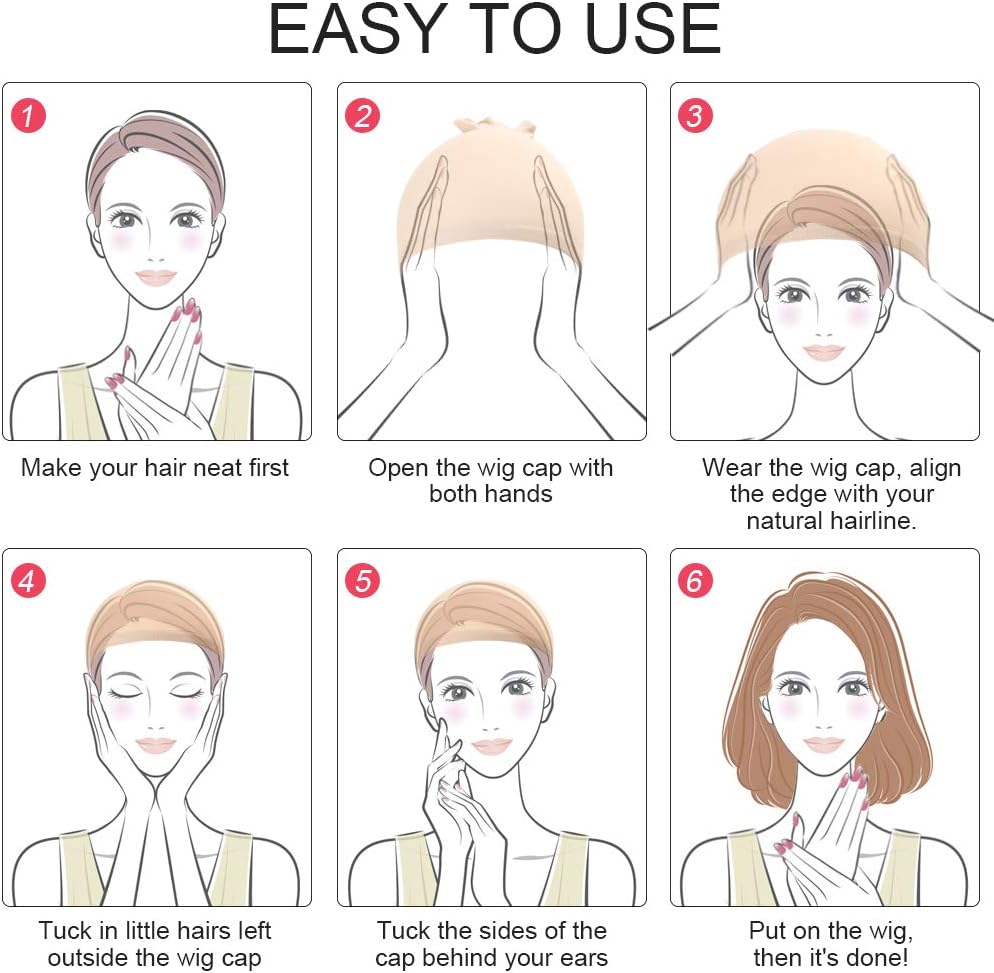 EASY TO USE

1
Make your hair neat first

2
Open the wig cap with both hands

3
Wear the wig cap, align the edge with your natural hairline.

4
Tuck in little hairs left outside the wig cap

5
Tuck the sides of the cap behind your ears

6
Put on the wig, then it's done!