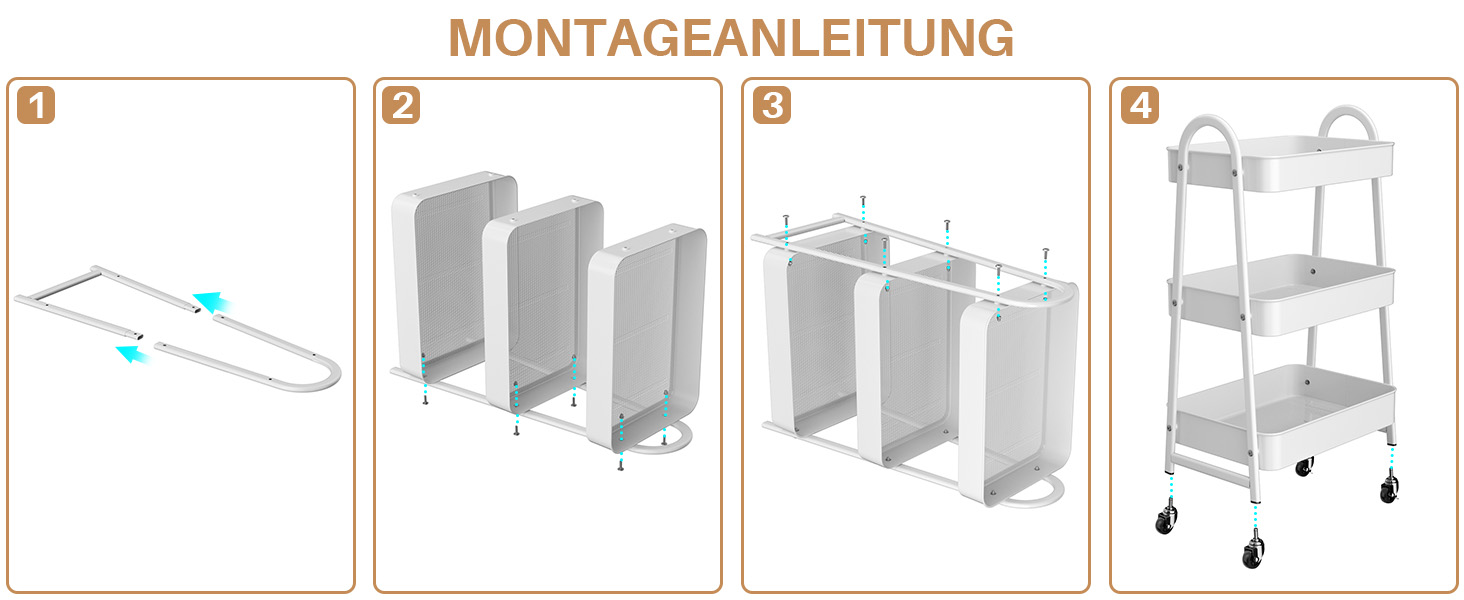 MONTAGEANLEITUNG

1

2

3

4